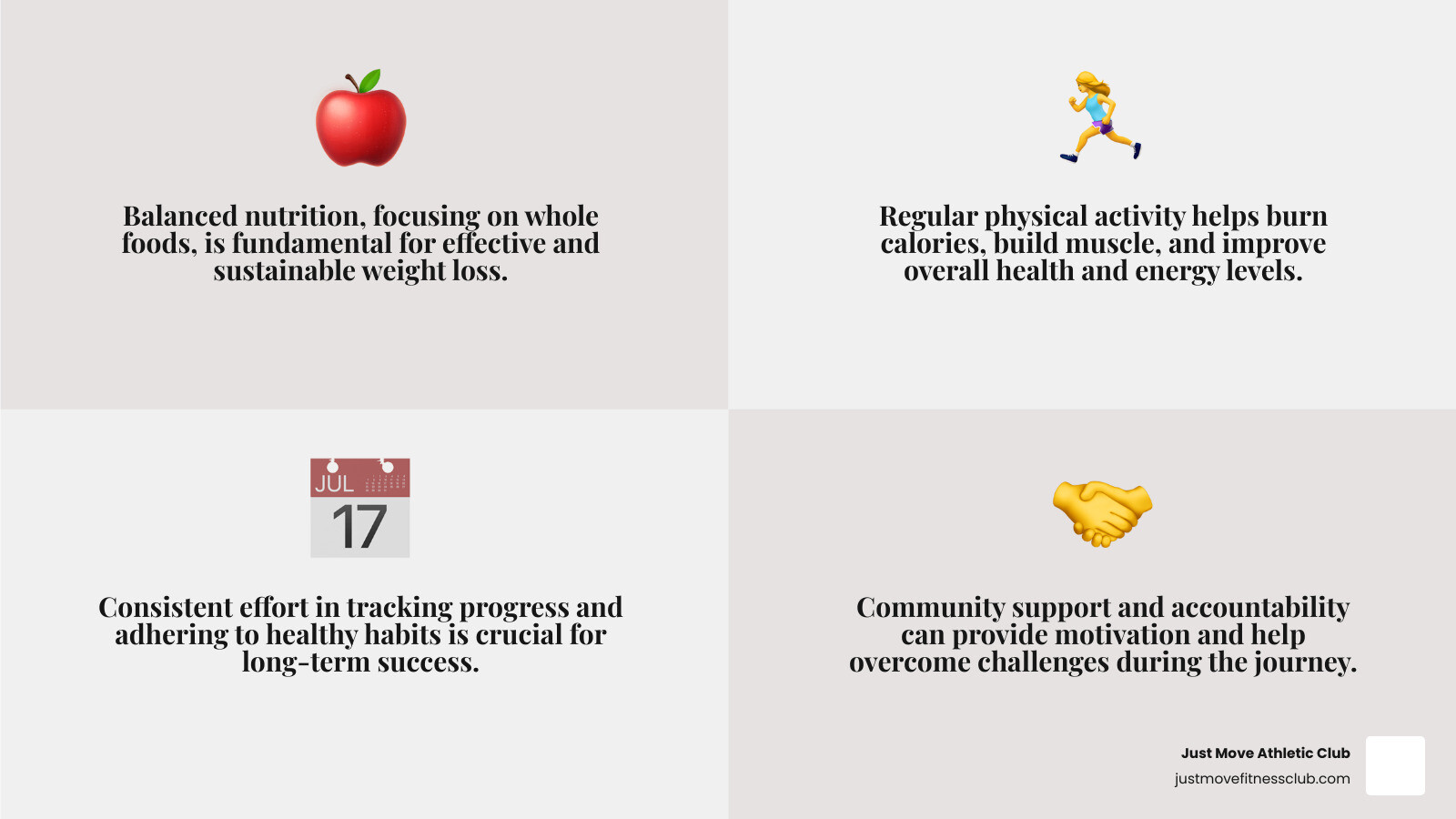 Balanced nutrition, focusing on whole foods, is fundamental for effective and sustainable weight loss.

Regular physical activity helps burn calories, build muscle, and improve overall health and energy levels.

JUL
17

Consistent effort in tracking progress and adhering to healthy habits is crucial for long-term success.

Community support and accountability can provide motivation and help overcome challenges during the journey.

Just Move Athletic Club
justmovefitnessclub.com