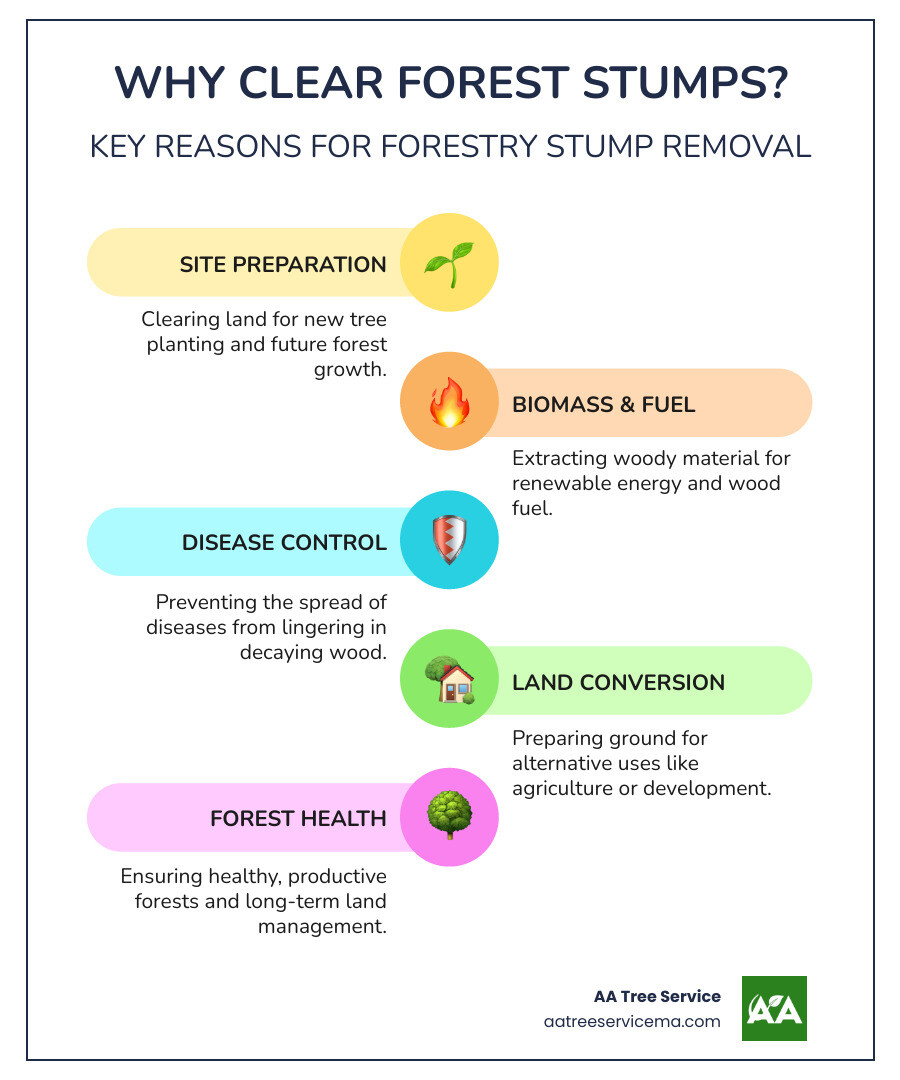 WHY CLEAR FOREST STUMPS?

KEY REASONS FOR FORESTRY STUMP REMOVAL

SITE PREPARATION

Clearing land for new tree planting and future forest growth.

BIOMASS & FUEL

Extracting woody material for renewable energy and wood fuel.

DISEASE CONTROL

Preventing the spread of diseases from lingering in decaying wood.

LAND CONVERSION

Preparing ground for alternative uses like agriculture or development.

FOREST HEALTH

Ensuring healthy, productive forests and long-term land management.

AA Tree Service
aatreeservicema.com

AA