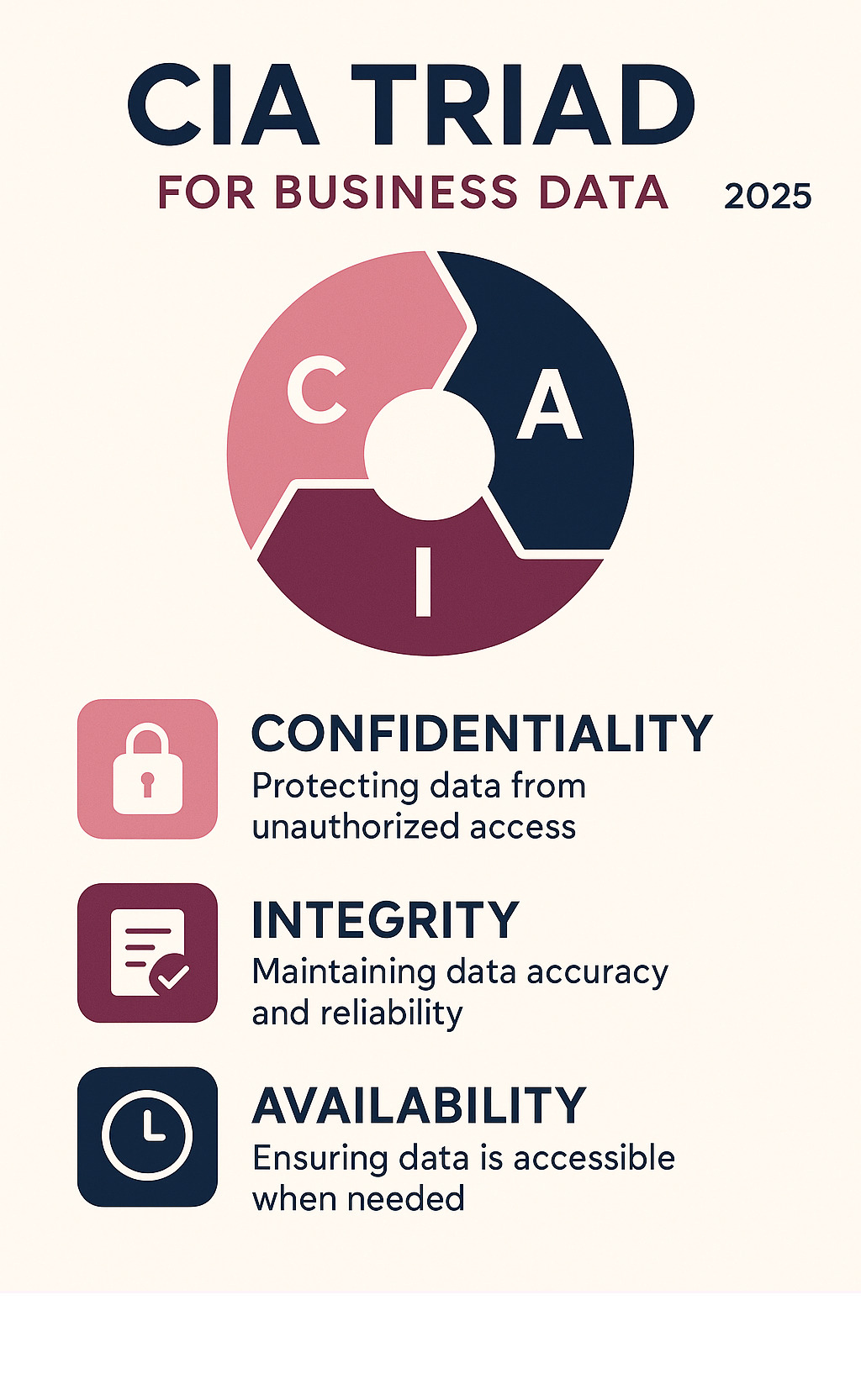 CIA TRIAD

FOR BUSINESS DATA 2025

C

A

I

CONFIDENTIALITY
Protecting data from unauthorized access

INTEGRITY
Maintaining data accuracy and reliability

AVAILABILITY
Ensuring data is accessible when needed