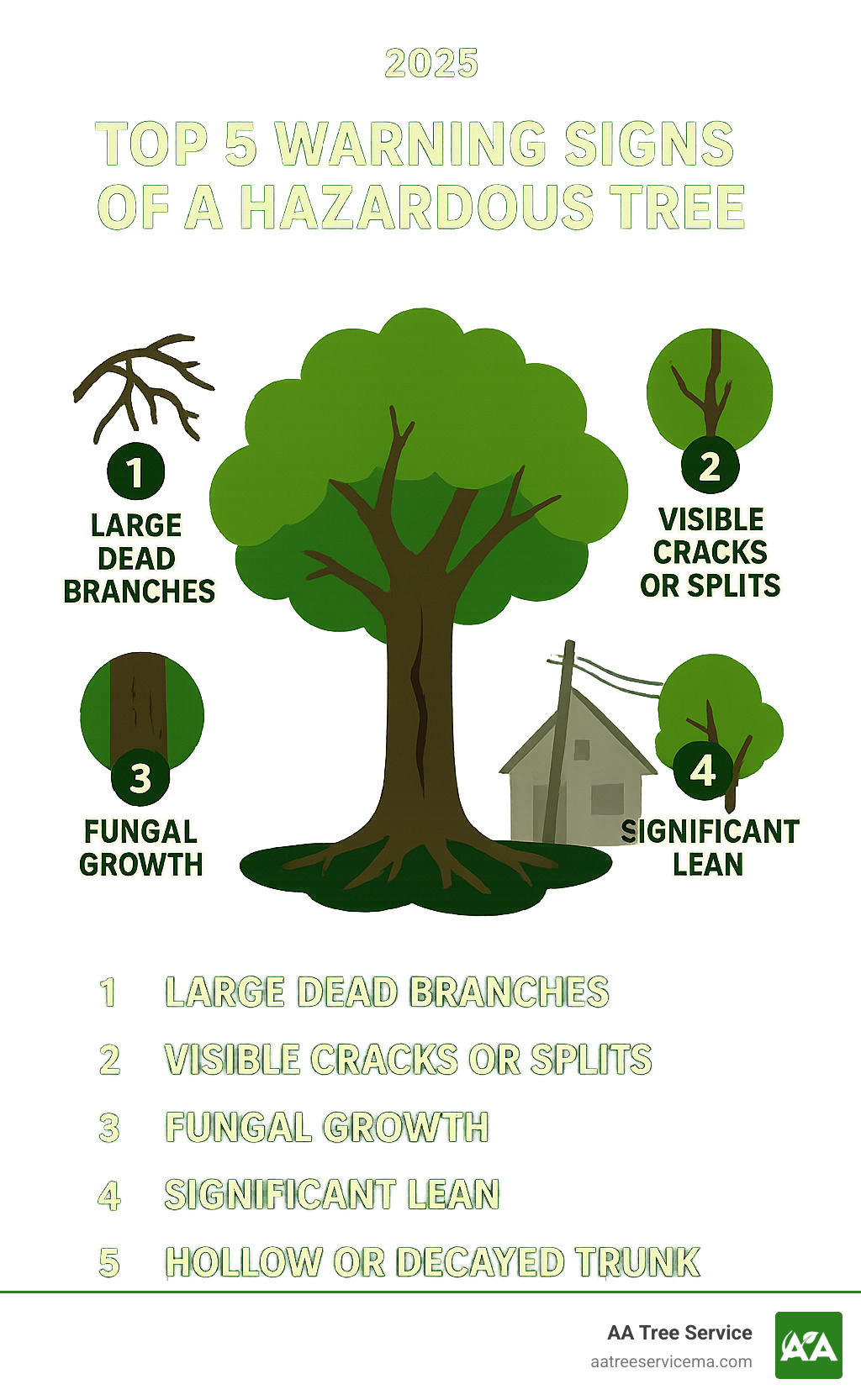 2025

TOP 5 WARNING SIGNS OF A HAZARDOUS TREE

1
LARGE DEAD BRANCHES

2
VISIBLE CRACKS OR SPLITS

3
FUNGAL GROWTH

4
SIGNIFICANT LEAN

1 LARGE DEAD BRANCHES
2 VISIBLE CRACKS OR SPLITS
3 FUNGAL GROWTH
4 SIGNIFICANT LEAN
5 HOLLOW OR DECAYED TRUNK

AA Tree Service
aatreeservicema.com
AA