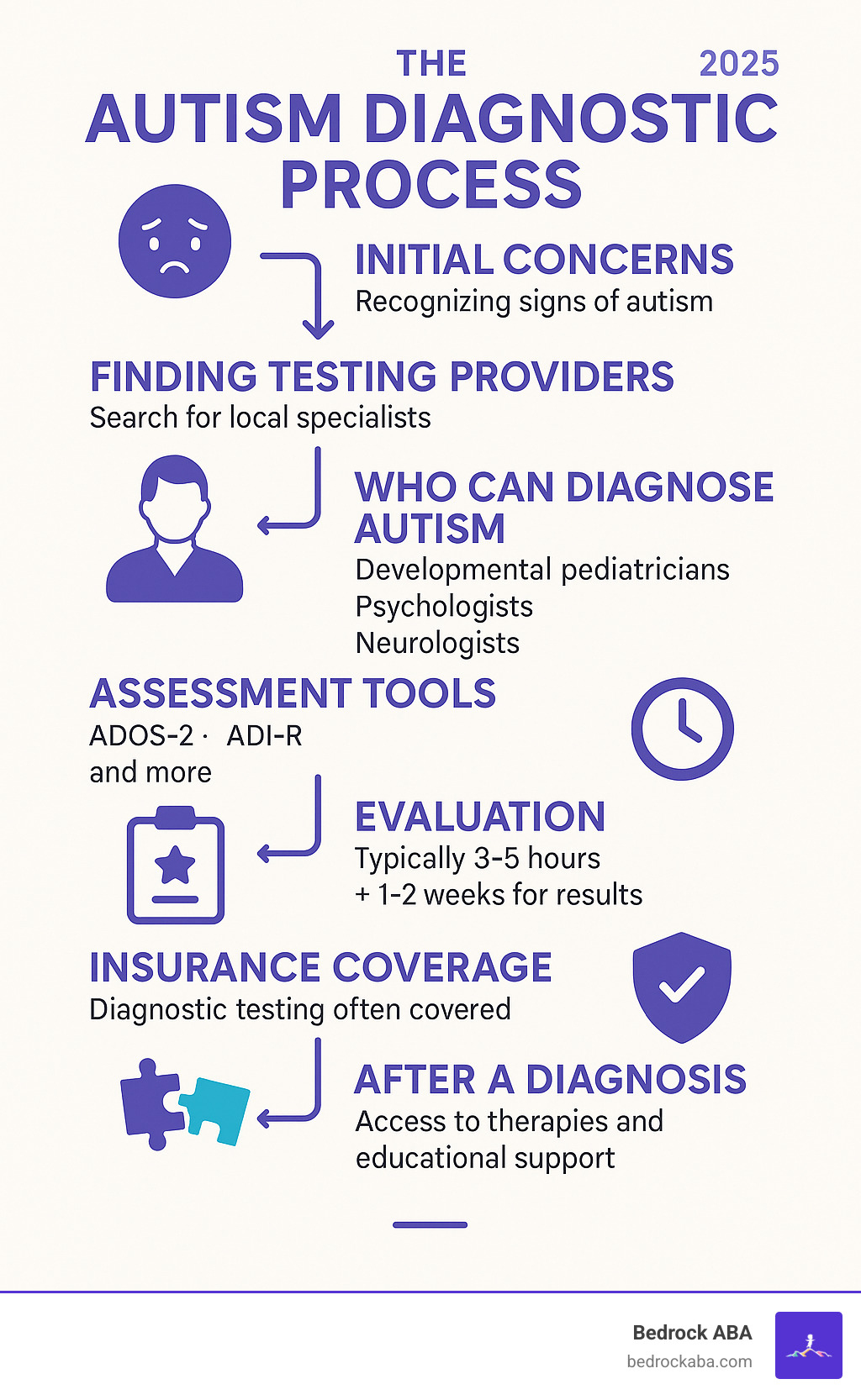 THE 2025
AUTISM DIAGNOSTIC PROCESS

INITIAL CONCERNS
Recognizing signs of autism

FINDING TESTING PROVIDERS
Search for local specialists

WHO CAN DIAGNOSE AUTISM
Developmental pediatricians
Psychologists
Neurologists

ASSESSMENT TOOLS
ADOS-2 · ADI-R
and more

EVALUATION
Typically 3-5 hours
+ 1-2 weeks for results

INSURANCE COVERAGE
Diagnostic testing often covered

AFTER A DIAGNOSIS
Access to therapies and educational support

Bedrock ABA
bedrockaba.com