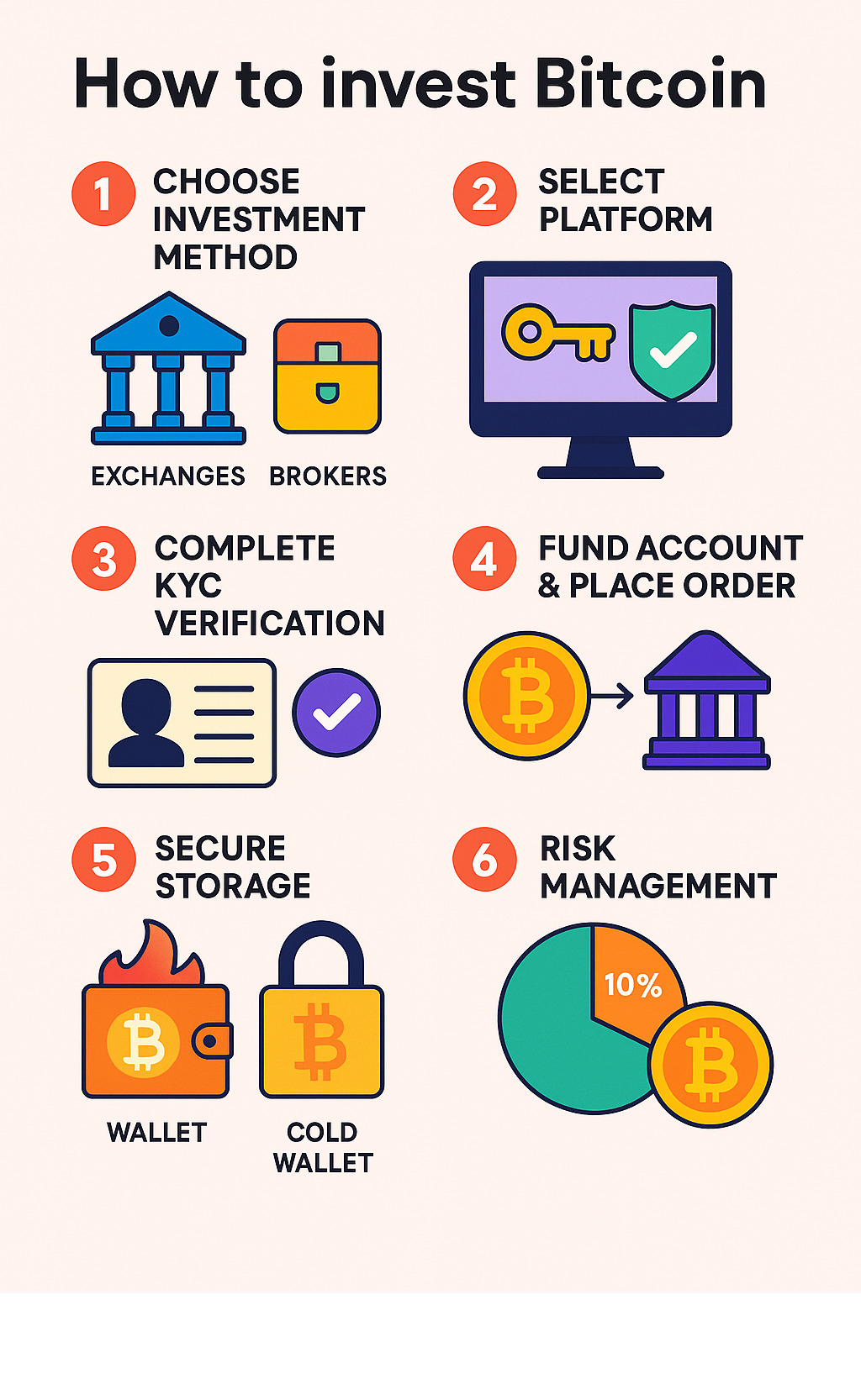 How to invest Bitcoin

1 CHOOSE INVESTMENT METHOD

EXCHANGES BROKERS

2 SELECT PLATFORM

3 COMPLETE KYC VERIFICATION

4 FUND ACCOUNT & PLACE ORDER

5 SECURE STORAGE

WALLET COLD WALLET

6 RISK MANAGEMENT

10%