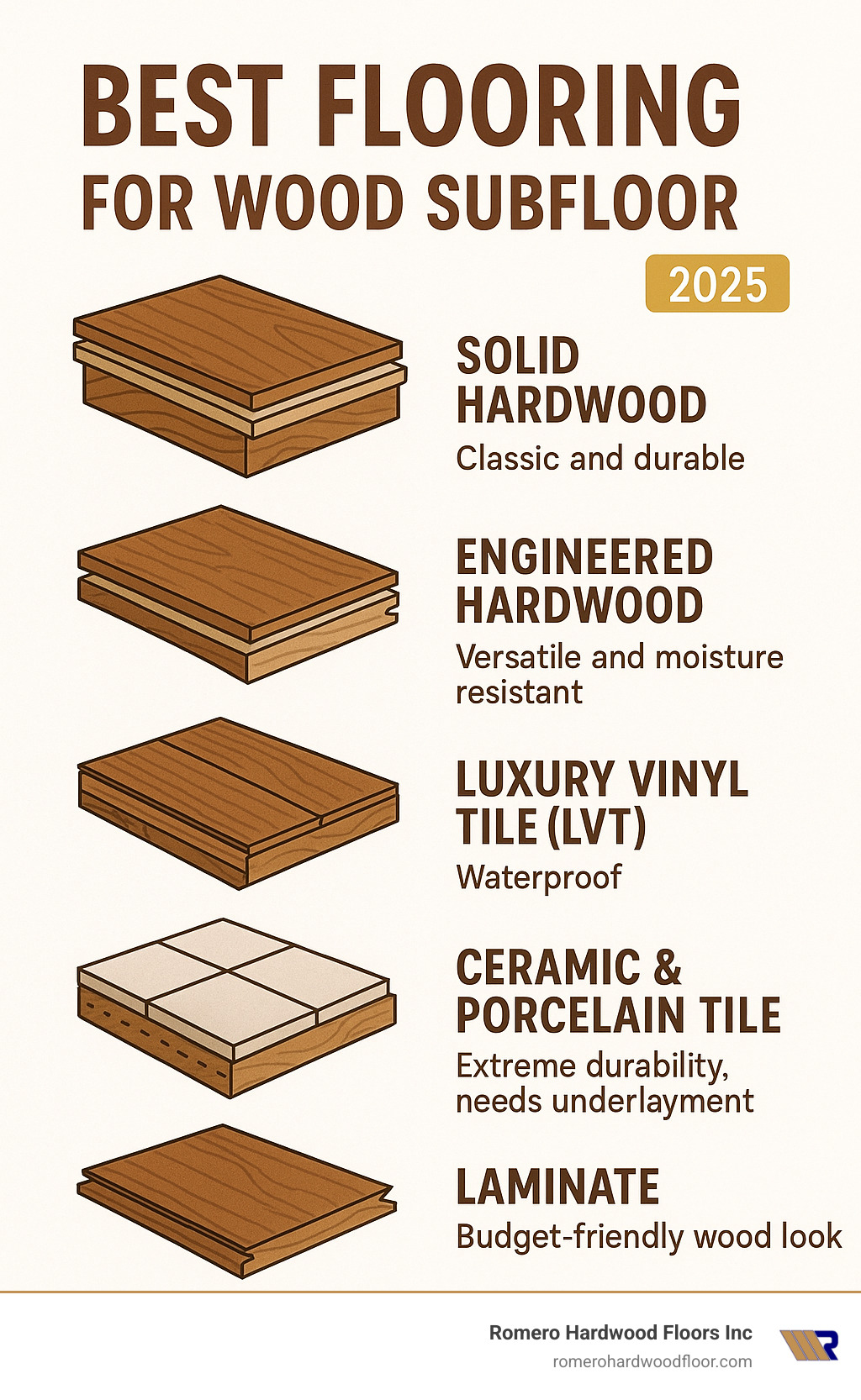 BEST FLOORING
FOR WOOD SUBFLOOR

2025

SOLID HARDWOOD
Classic and durable

ENGINEERED HARDWOOD
Versatile and moisture resistant

LUXURY VINYL TILE (LVT)
Waterproof

CERAMIC & PORCELAIN TILE
Extreme durability, needs underlayment

LAMINATE
Budget-friendly wood look

Romero Hardwood Floors Inc
romerohardwoodfloor.com