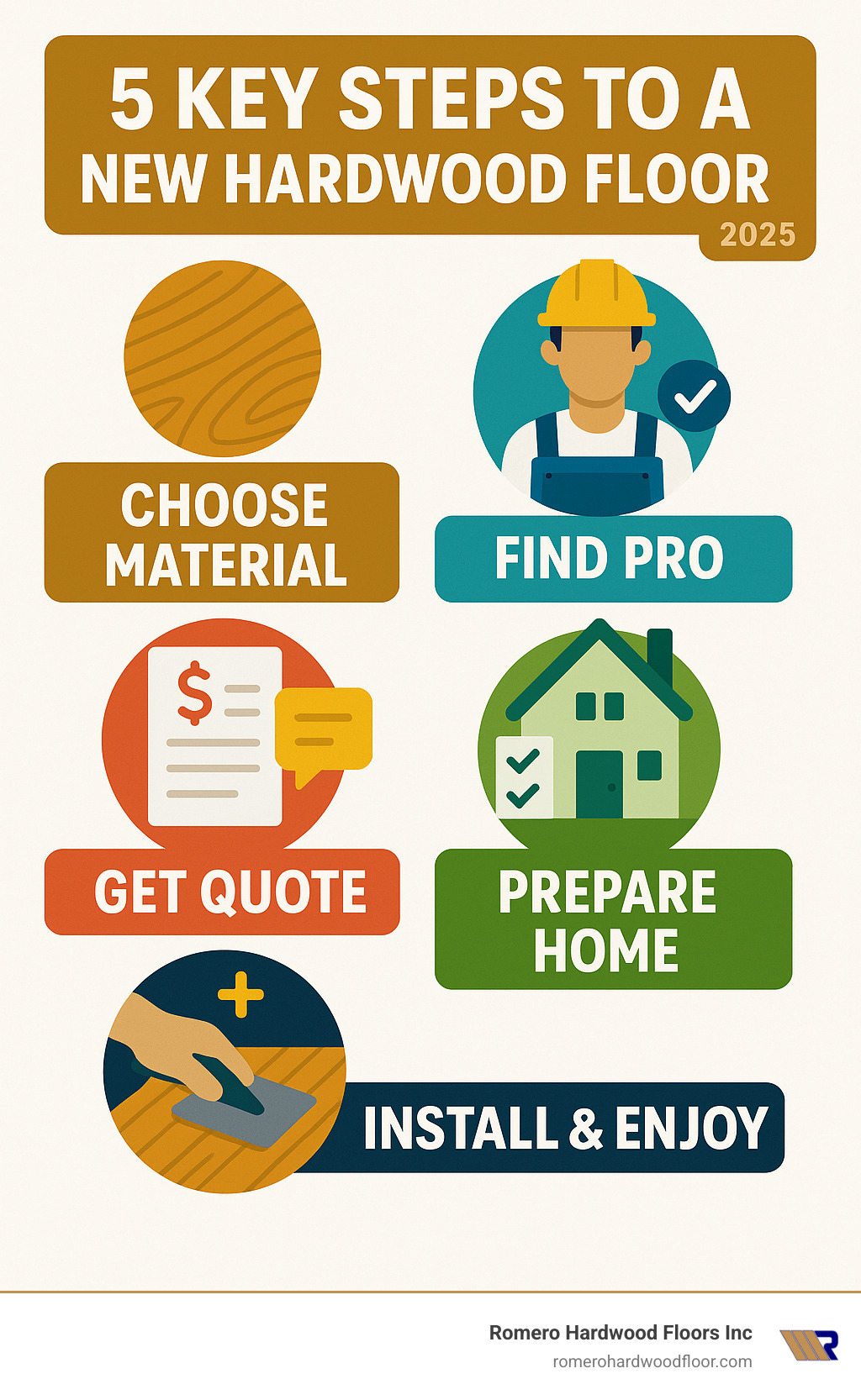 5 KEY STEPS TO A NEW HARDWOOD FLOOR

2025

CHOOSE MATERIAL

FIND PRO

$

GET QUOTE

PREPARE HOME

INSTALL & ENJOY

Romero Hardwood Floors Inc
romerohardwoodfloor.com