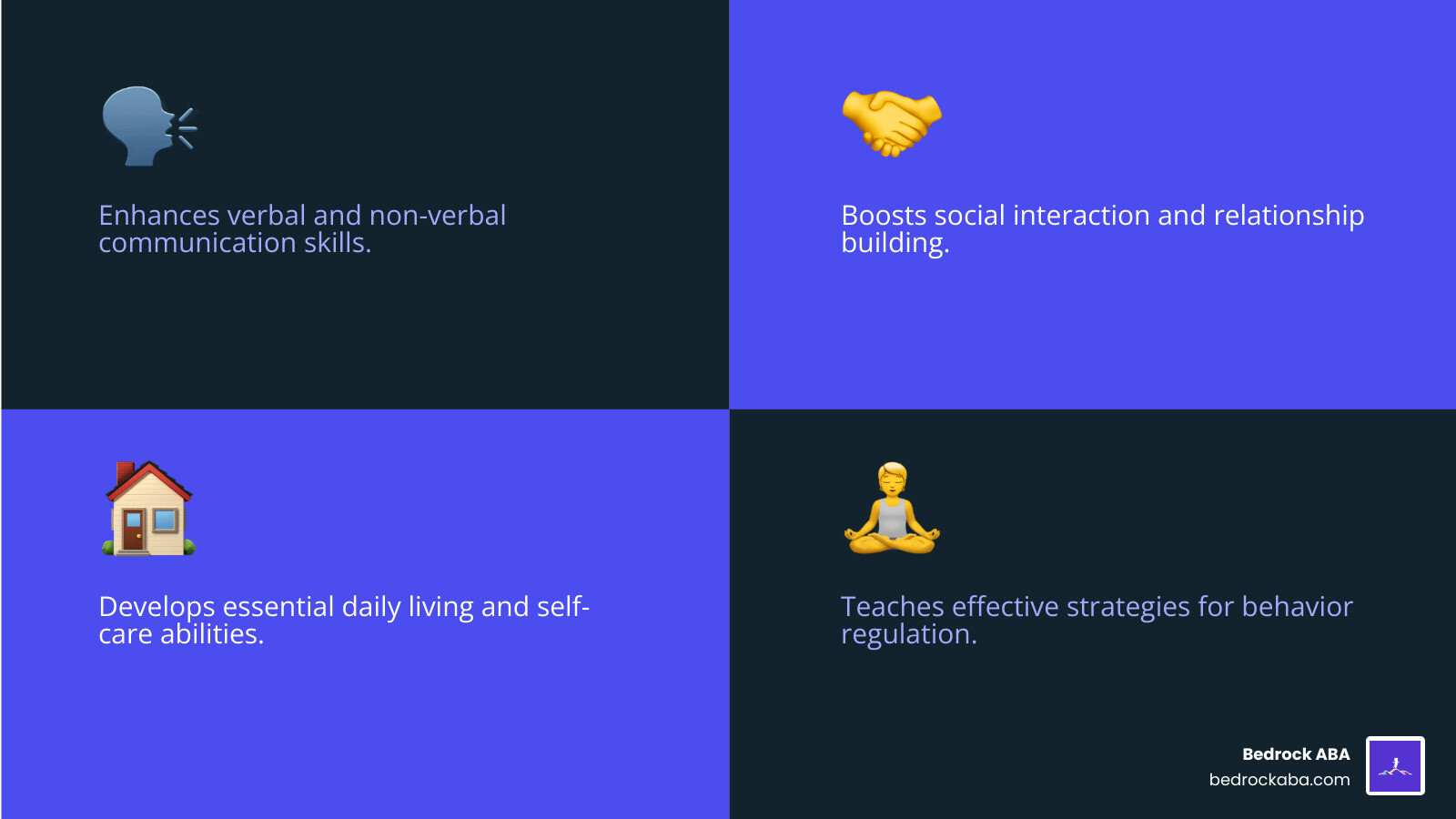 Enhances verbal and non-verbal communication skills.

Boosts social interaction and relationship building.

Develops essential daily living and self-care abilities.

Teaches effective strategies for behavior regulation.

Bedrock ABA
bedrockaba.com