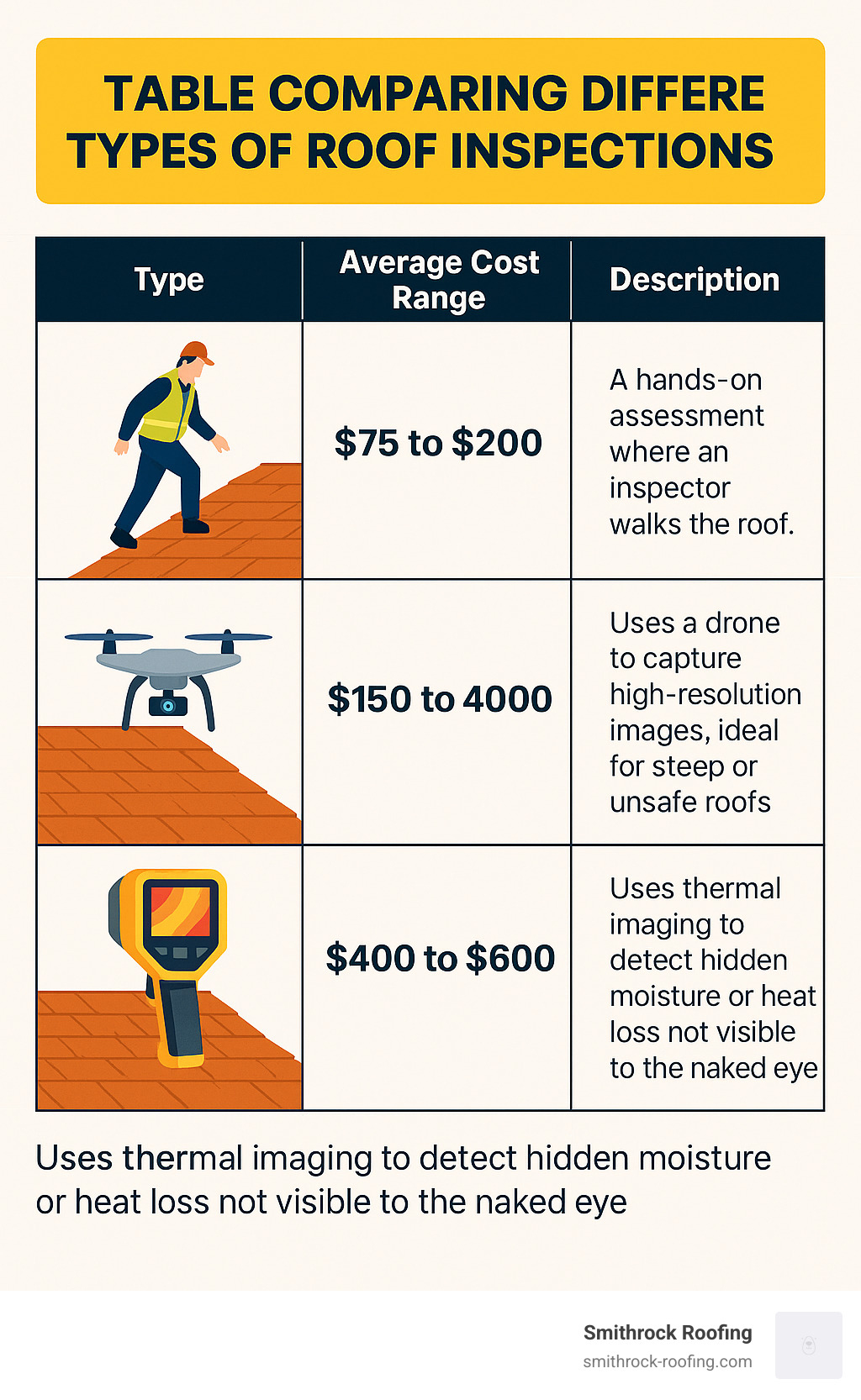 TABLE COMPARING DIFFERE TYPES OF ROOF INSPECTIONS

| Type | Average Cost Range | Description |
|---|---|---|
| | \$75 to \$200 | A hands-on assessment where an inspector walks the roof. |
| | \$150 to 4000 | Uses a drone to capture high-resolution images, ideal for steep or unsafe roofs |
| | \$400 to \$600 | Uses thermal imaging to detect hidden moisture or heat loss not visible to the naked eye |

Uses thermal imaging to detect hidden moisture or heat loss not visible to the naked eye

Smithrock Roofing
smithrock-roofing.com