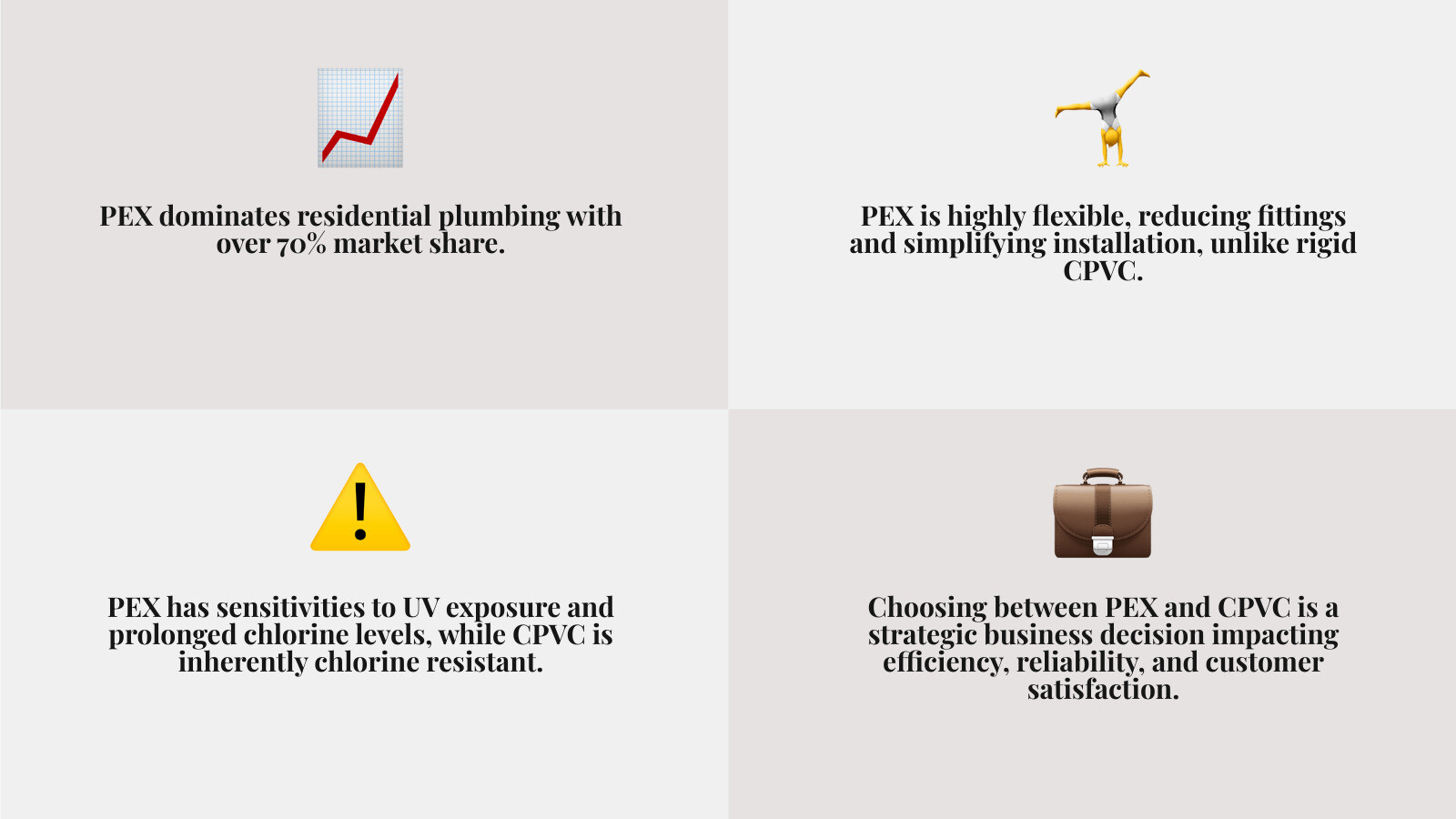 PEX dominates residential plumbing with over 70% market share.

PEX is highly flexible, reducing fittings and simplifying installation, unlike rigid CPVC.

PEX has sensitivities to UV exposure and prolonged chlorine levels, while CPVC is inherently chlorine resistant.

Choosing between PEX and CPVC is a strategic business decision impacting efficiency, reliability, and customer satisfaction.