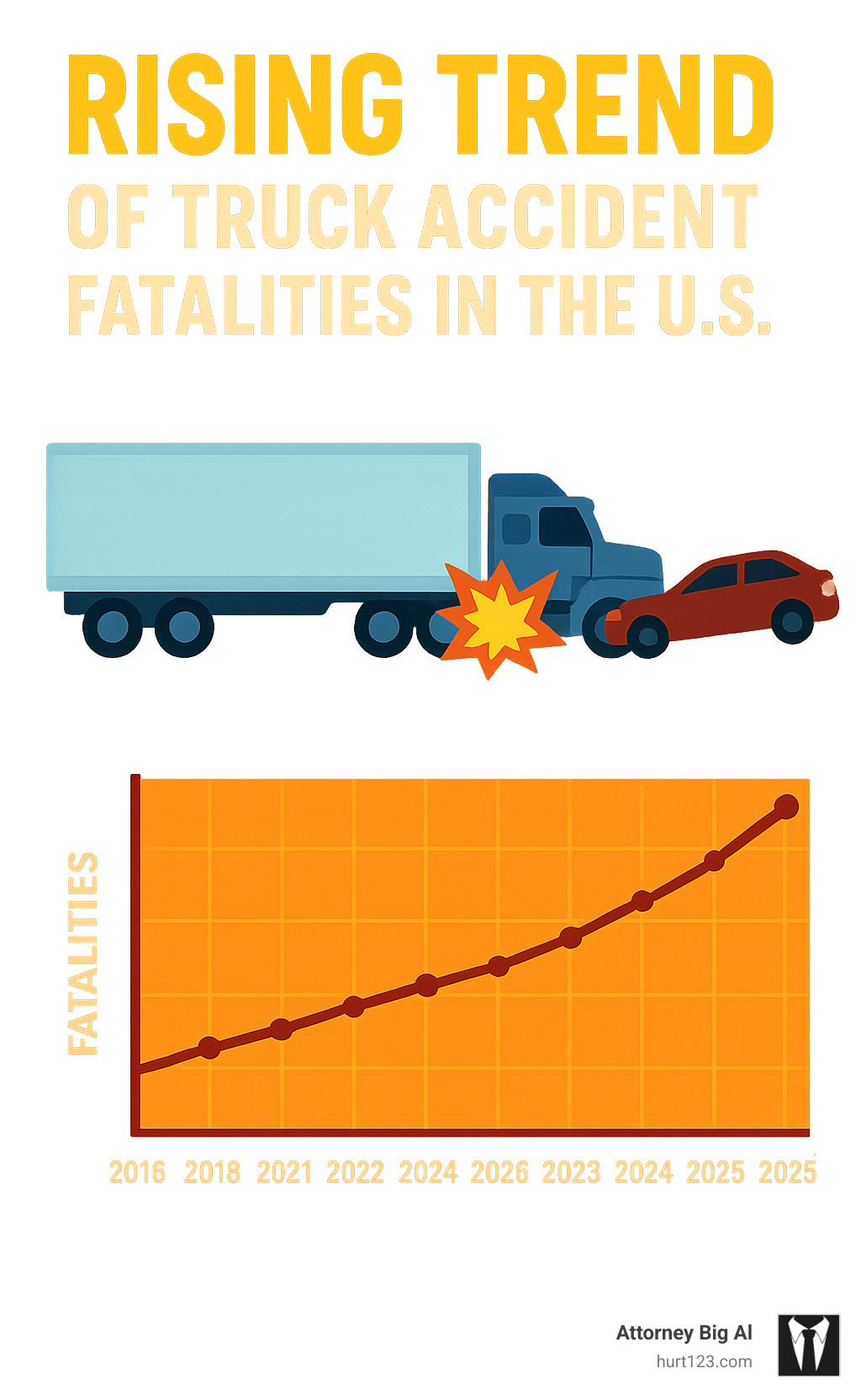 RISING TREND
OF TRUCK ACCIDENT FATALITIES IN THE U.S.

FATALITIES

2016 2018 2021 2022 2024 2026 2023 2024 2025 2025

Attorney Big Al
hurt123.com