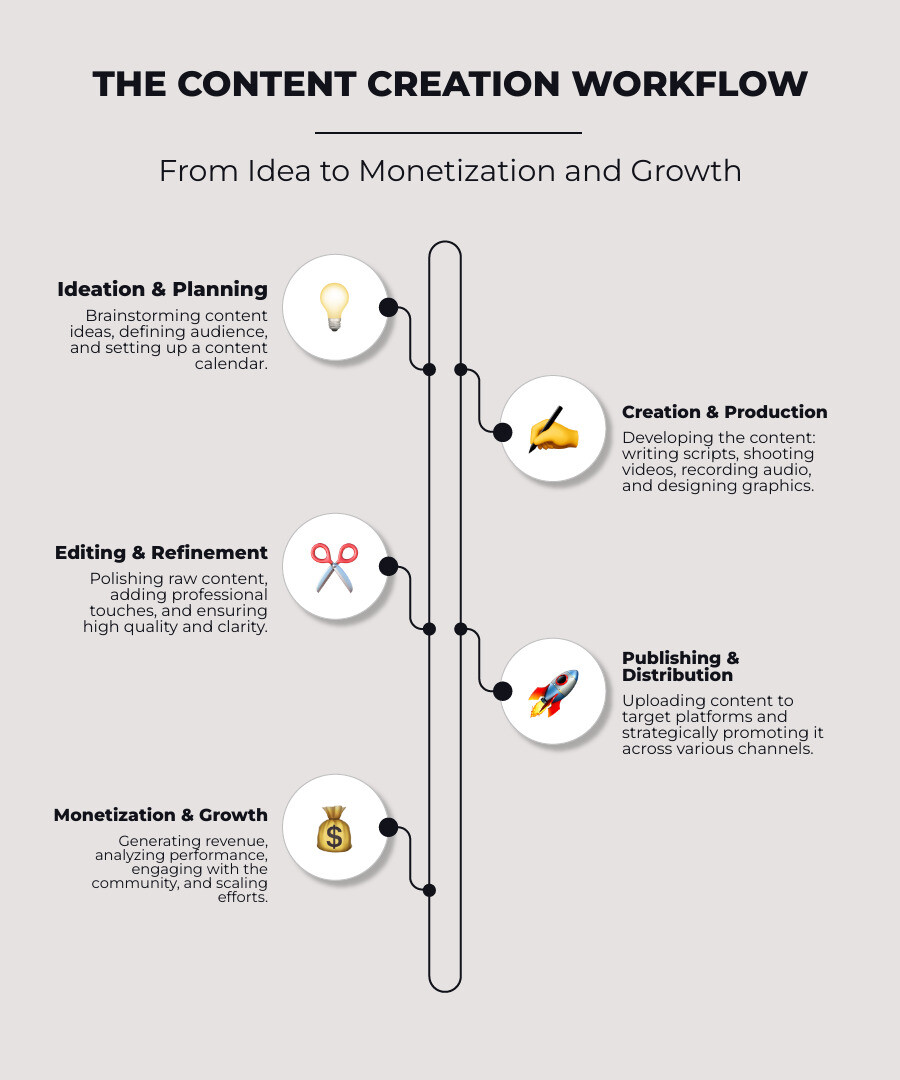 THE CONTENT CREATION WORKFLOW

From Idea to Monetization and Growth

Ideation & Planning

Brainstorming content ideas, defining audience, and setting up a content calendar.

Creation & Production

Developing the content: writing scripts, shooting videos, recording audio, and designing graphics.

Editing & Refinement

Polishing raw content, adding professional touches, and ensuring high quality and clarity.

Publishing & Distribution

Uploading content to target platforms and strategically promoting it across various channels.

Monetization & Growth

Generating revenue, analyzing performance, engaging with the community, and scaling efforts.