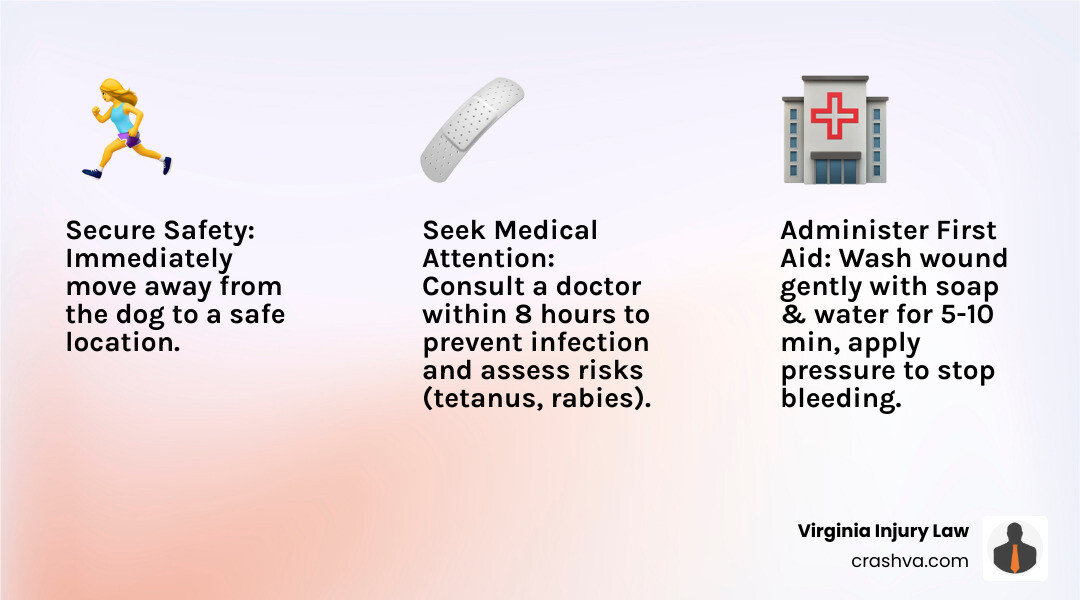 Secure Safety: Immediately move away from the dog to a safe location.

Seek Medical Attention: Consult a doctor within 8 hours to prevent infection and assess risks (tetanus, rabies).

Administer First Aid: Wash wound gently with soap & water for 5-10 min, apply pressure to stop bleeding.

Virginia Injury Law
crashva.com