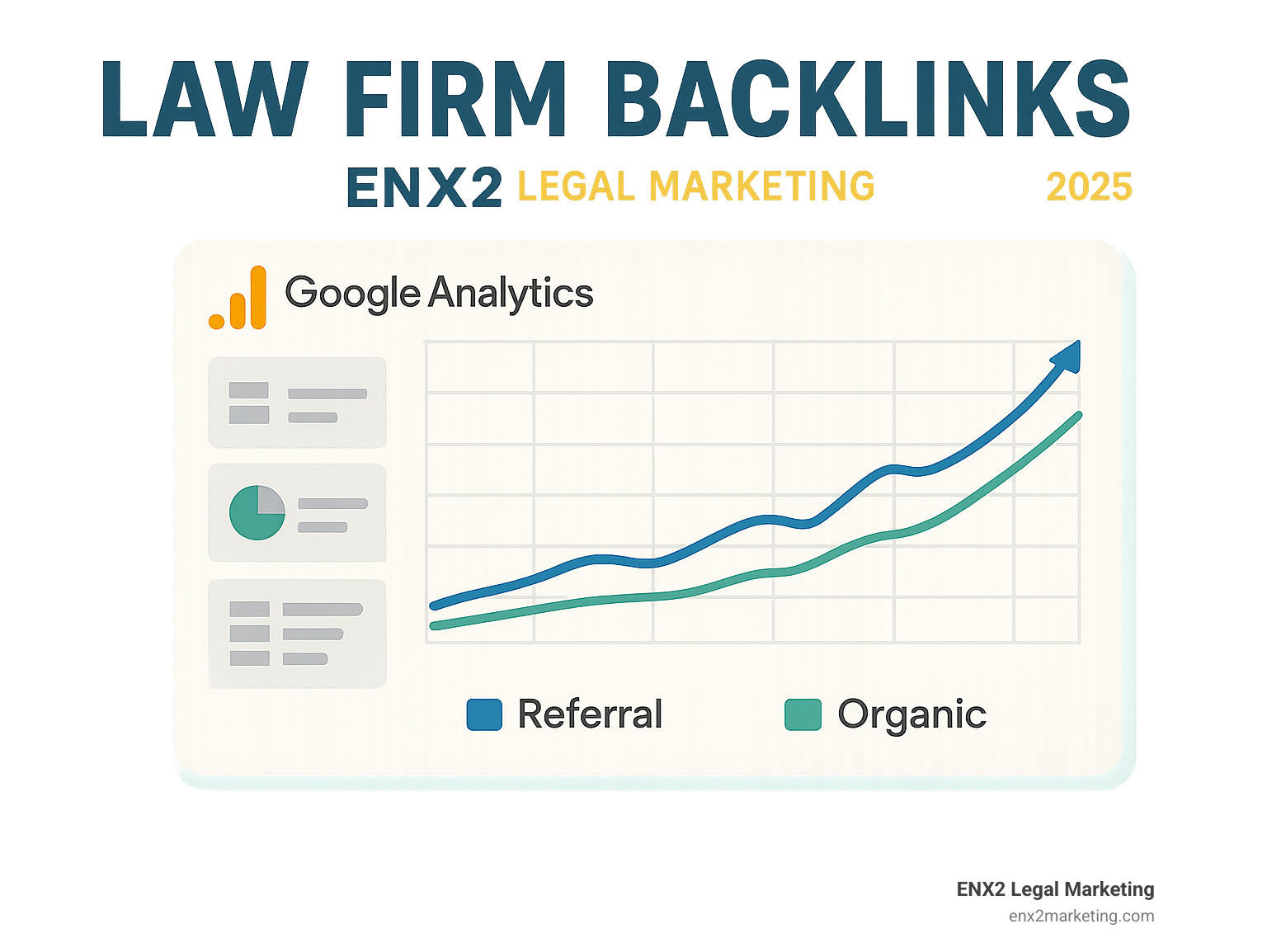 LAW FIRM BACKLINKS

ENX2 LEGAL MARKETING 2025

Google Analytics

Referral Organic

ENX2 Legal Marketing
enx2marketing.com