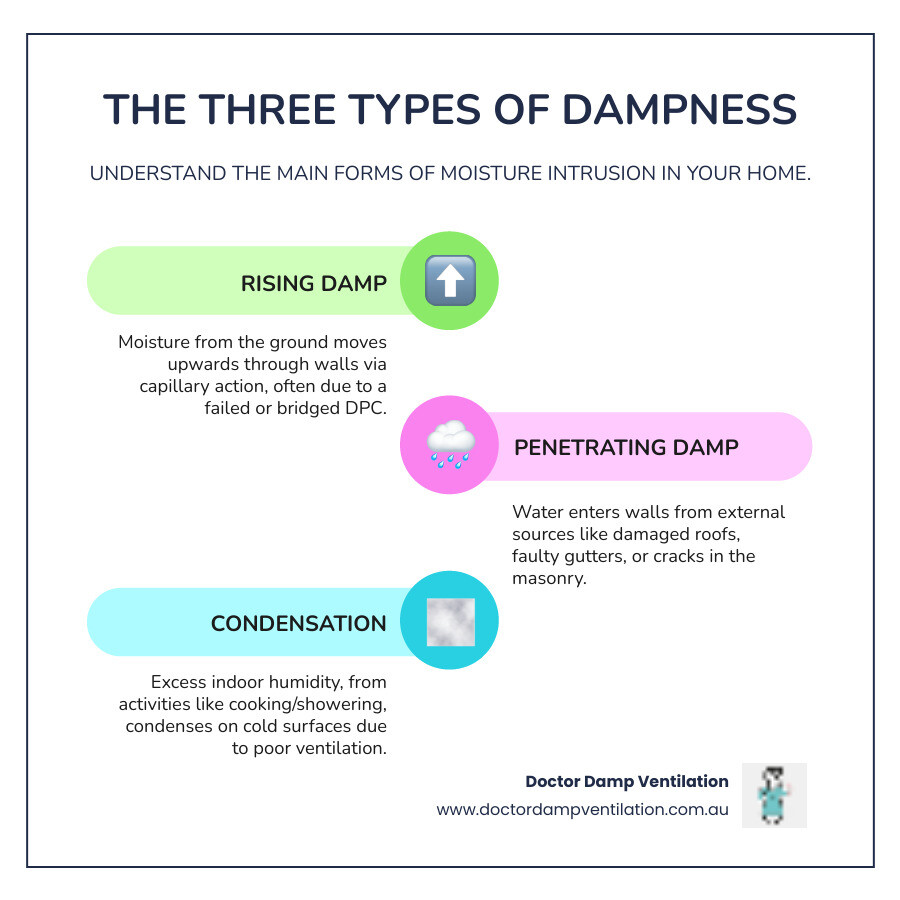 THE THREE TYPES OF DAMPNESS

UNDERSTAND THE MAIN FORMS OF MOISTURE INTRUSION IN YOUR HOME.

RISING DAMP

Moisture from the ground moves upwards through walls via capillary action, often due to a failed or bridged DPC.

PENETRATING DAMP

Water enters walls from external sources like damaged roofs, faulty gutters, or cracks in the masonry.

CONDENSATION

Excess indoor humidity, from activities like cooking/showering, condenses on cold surfaces due to poor ventilation.

Doctor Damp Ventilation
www.doctordampventilation.com.au