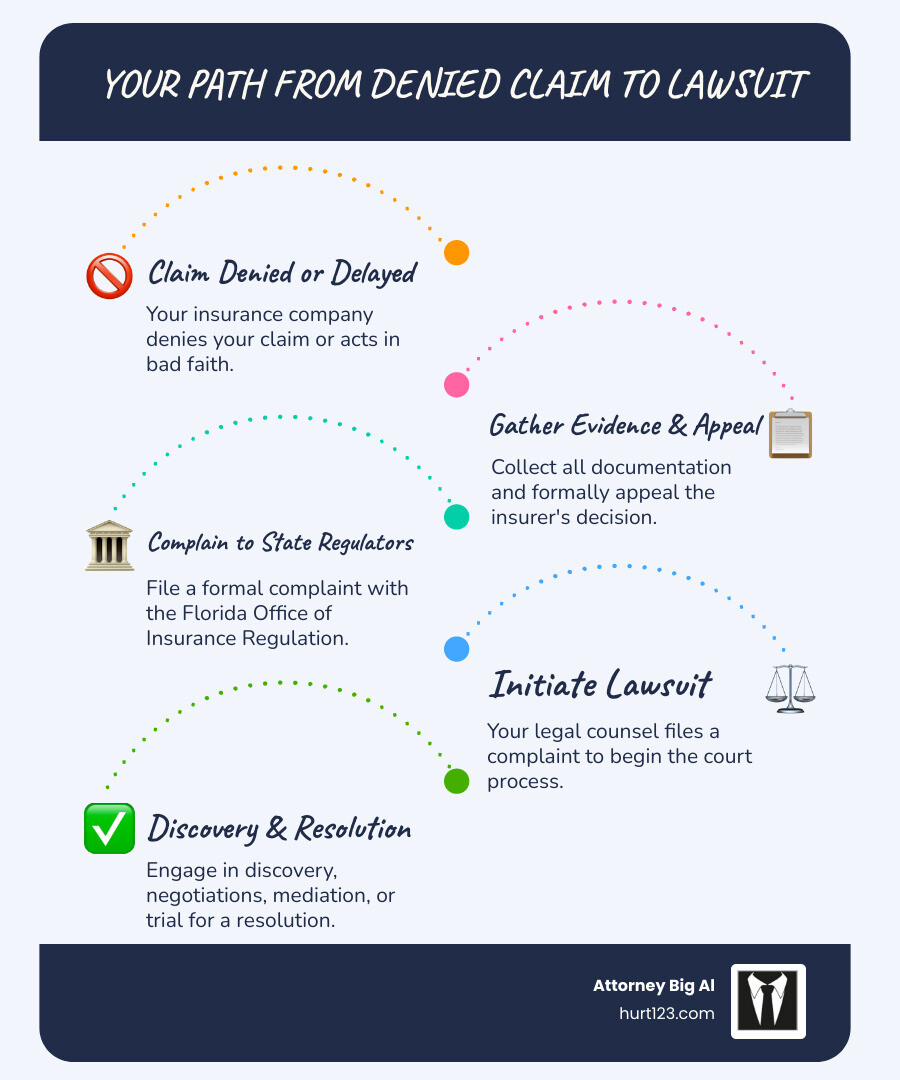 YOUR PATH FROM DENIED CLAIM TO LAWSUIT

Claim Denied or Delayed

Your insurance company denies your claim or acts in bad faith.

Gather Evidence & Appeal

Collect all documentation and formally appeal the insurer's decision.

Complain to State Regulators

File a formal complaint with the Florida Office of Insurance Regulation.

Initiate Lawsuit

Your legal counsel files a complaint to begin the court process.

Discovery & Resolution

Engage in discovery, negotiations, mediation, or trial for a resolution.

Attorney Big Al
hurt123.com