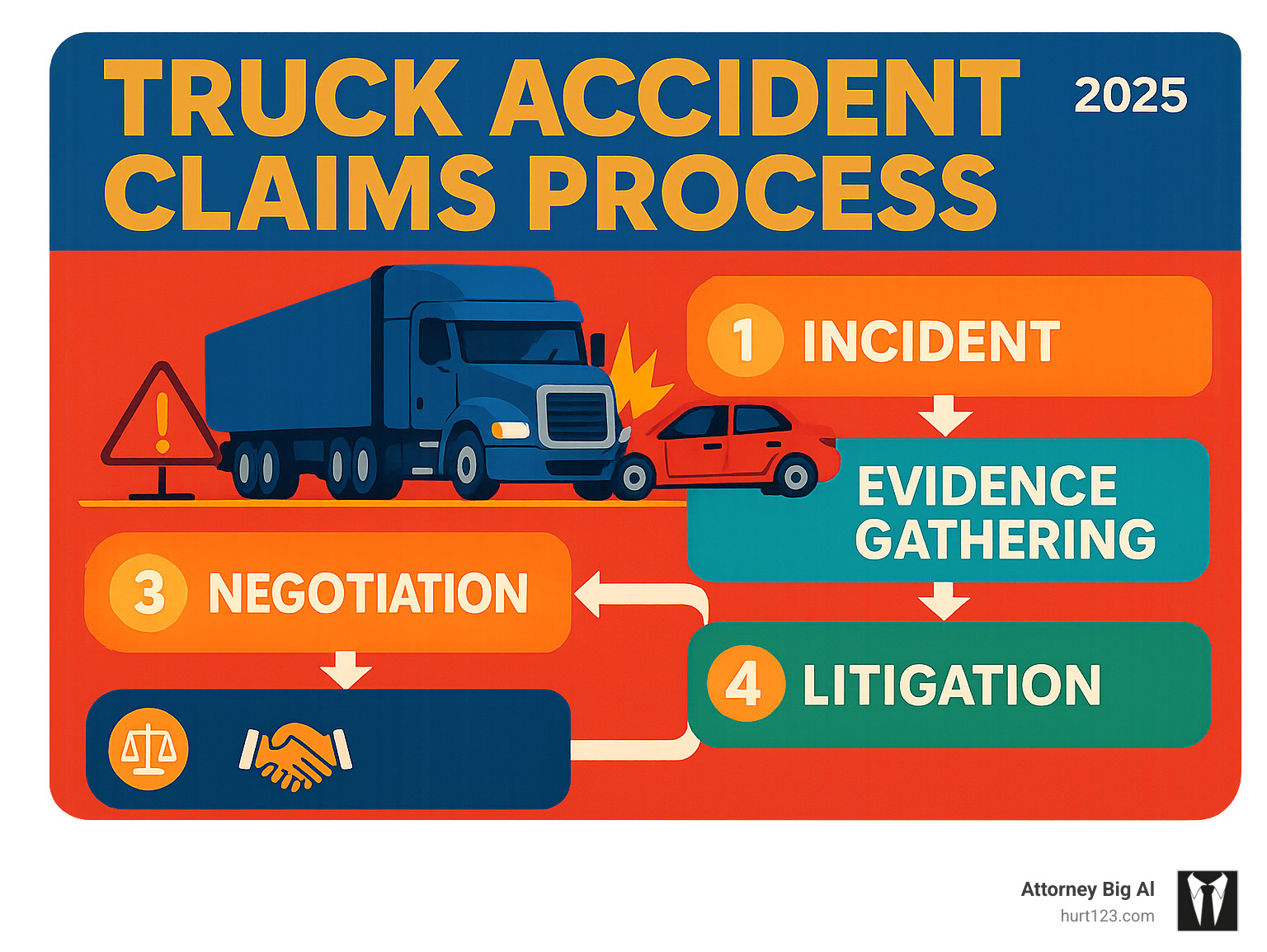 TRUCK ACCIDENT CLAIMS PROCESS

2025

1 INCIDENT

EVIDENCE GATHERING

3 NEGOTIATION

4 LITIGATION

Attorney Big Al
hurt123.com