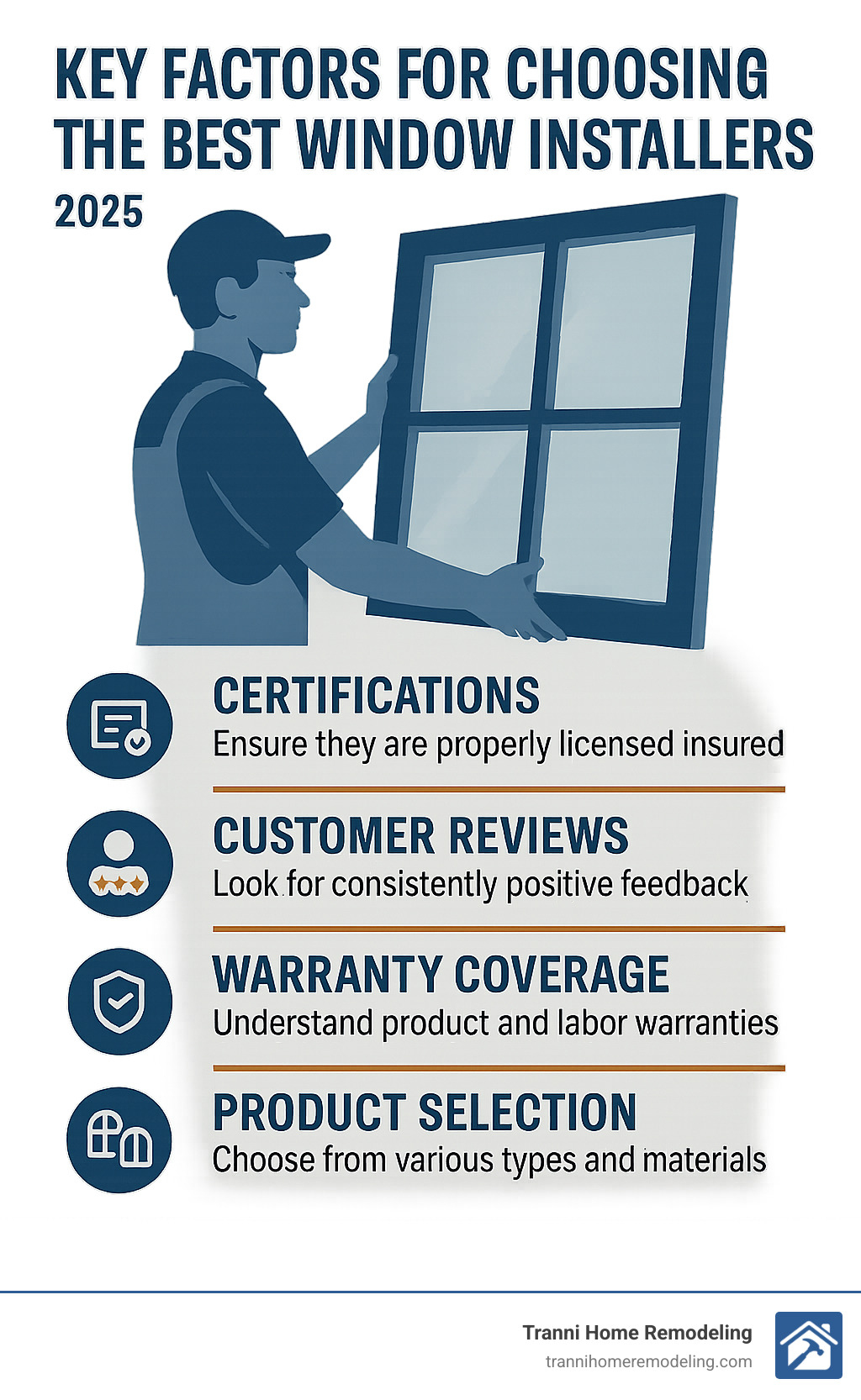 KEY FACTORS FOR CHOOSING THE BEST WINDOW INSTALLERS
2025

CERTIFICATIONS
Ensure they are properly licensed insured

CUSTOMER REVIEWS
Look for consistently positive feedback

WARRANTY COVERAGE
Understand product and labor warranties

PRODUCT SELECTION
Choose from various types and materials

Tranni Home Remodeling
trannihomeremodeling.com