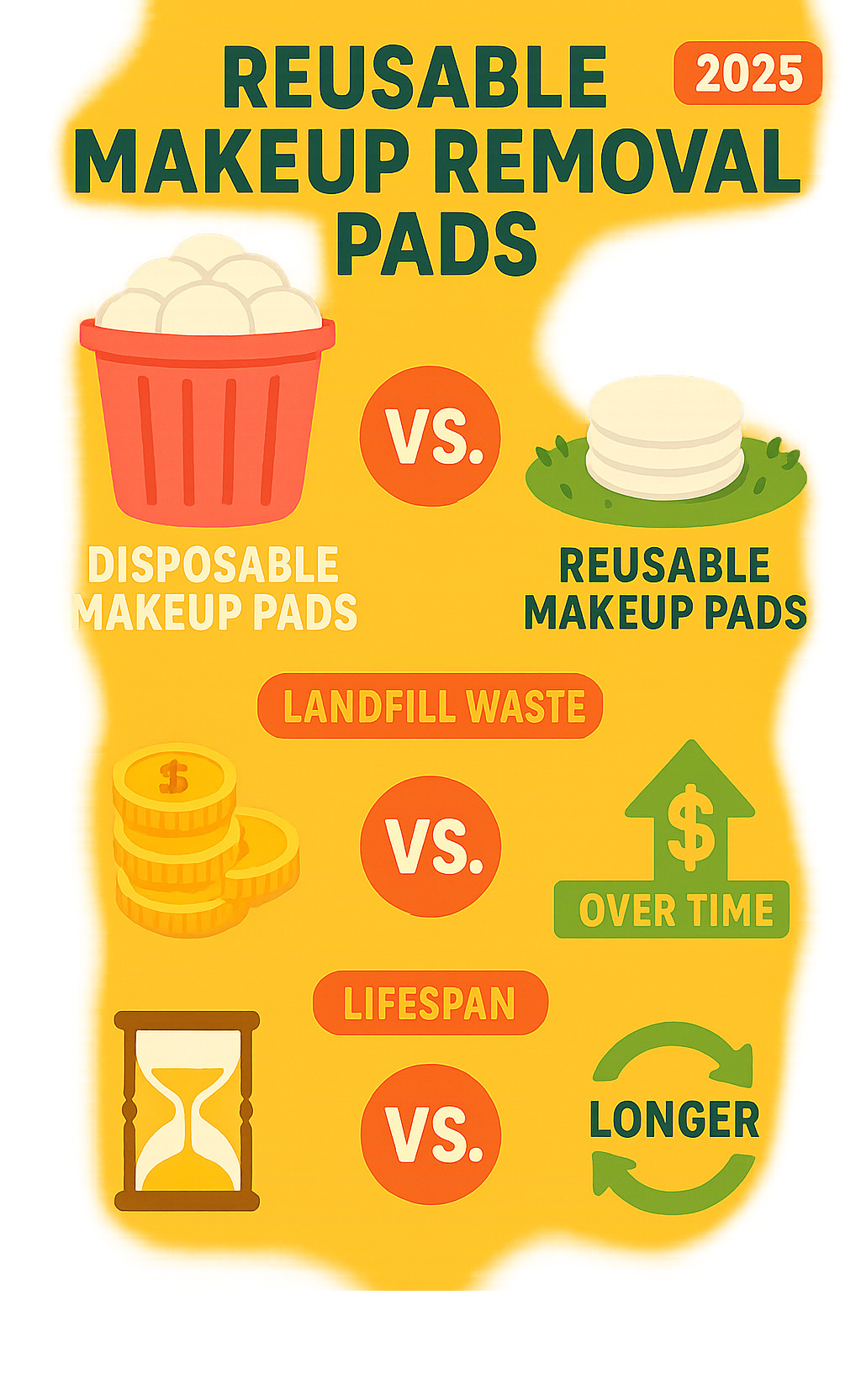 REUSABLE MAKEUP REMOVAL PADS

2025

VS.

DISPOSABLE MAKEUP PADS

REUSABLE MAKEUP PADS

LANDFILL WASTE

$

VS.

$

OVER TIME

LIFESPAN

VS.

LONGER