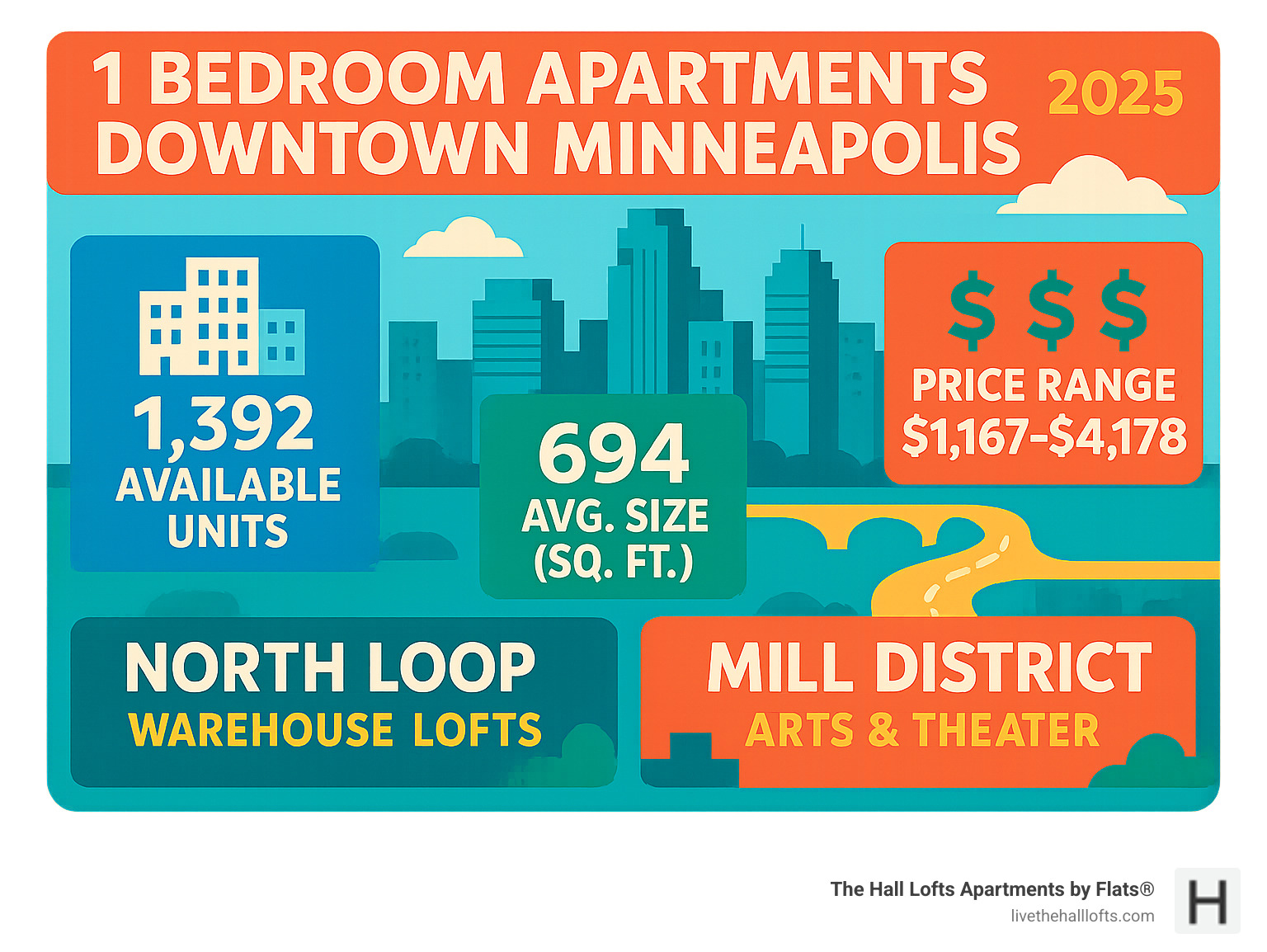 1 BEDROOM APARTMENTS DOWNTOWN MINNEAPOLIS 2025

1,392 AVAILABLE UNITS

694 AVG. SIZE (SQ. FT.)

$ $ $
PRICE RANGE
$1,167-$4,178

NORTH LOOP
WAREHOUSE LOFTS

MILL DISTRICT
ARTS & THEATER

The Hall Lofts Apartments by Flats®
livethehalllofts.com

H