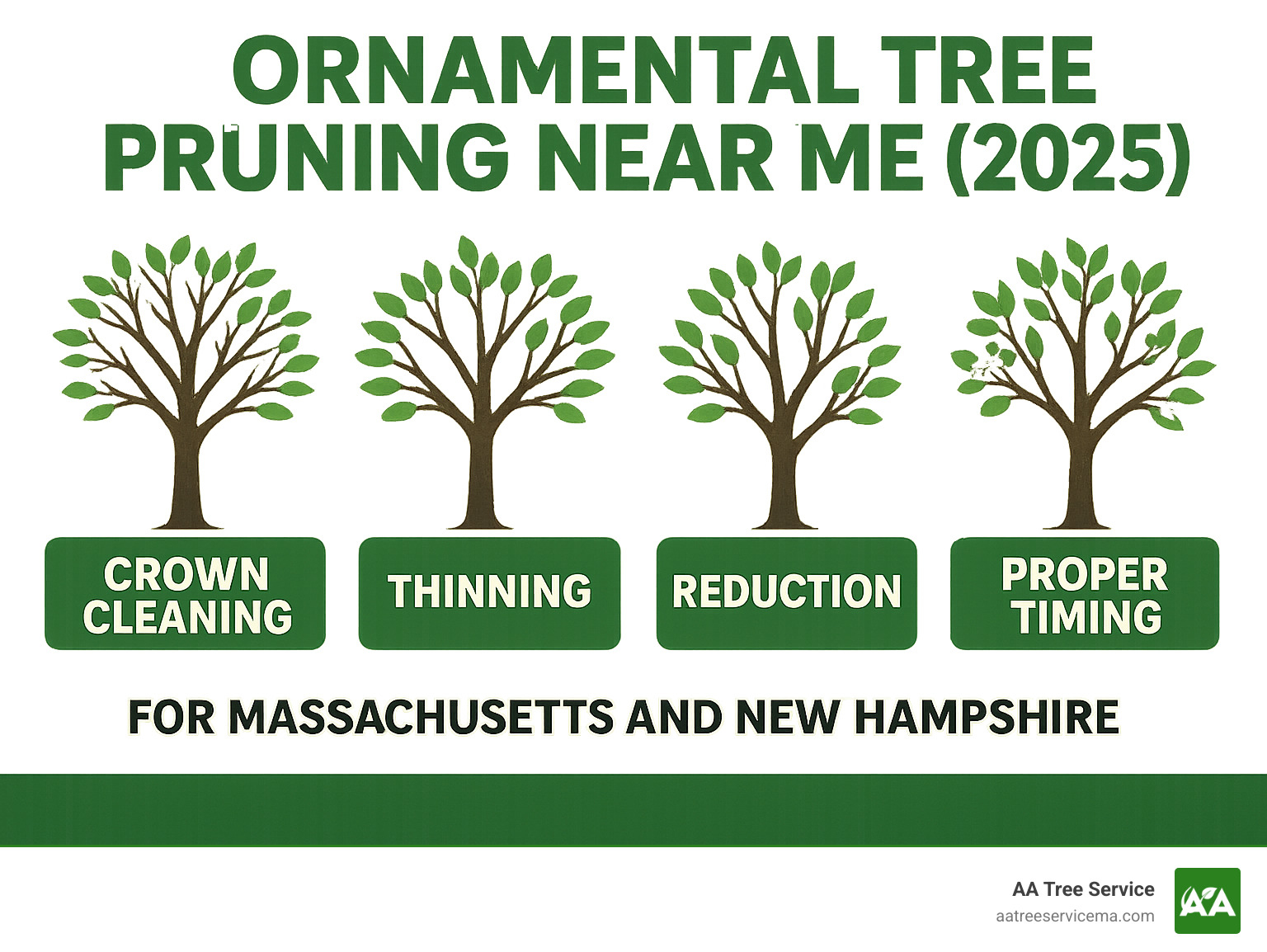 ORNAMENTAL TREE PRUNING NEAR ME (2025)

CROWN CLEANING

THINNING

REDUCTION

PROPER TIMING

FOR MASSACHUSETTS AND NEW HAMPSHIRE

AA Tree Service
aatreeservicema.com

AA