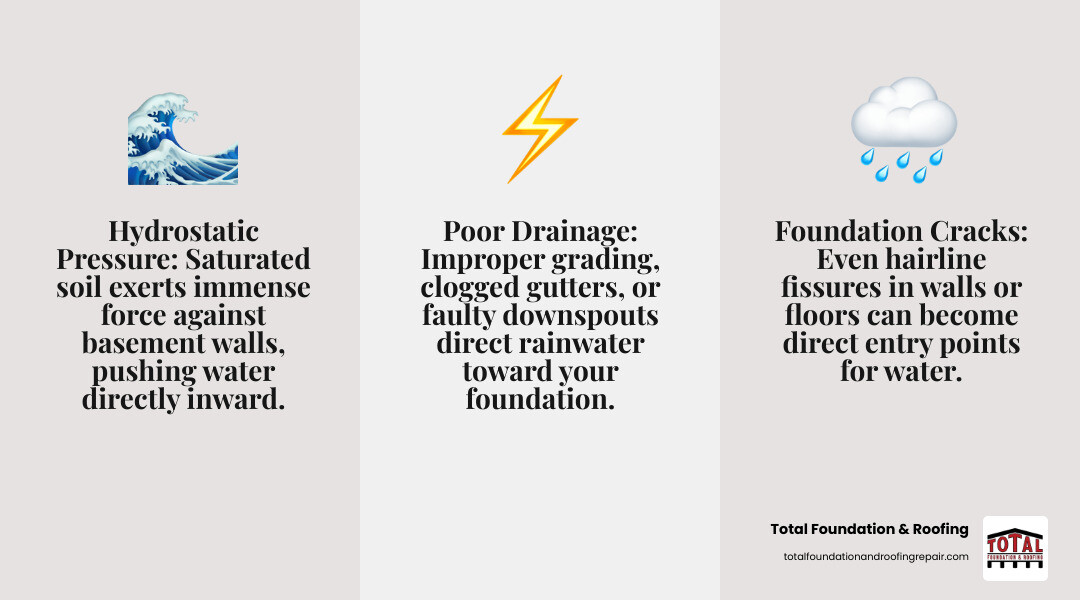 Hydrostatic Pressure: Saturated soil exerts immense force against basement walls, pushing water directly inward.

Poor Drainage: Improper grading, clogged gutters, or faulty downspouts direct rainwater toward your foundation.

Foundation Cracks: Even hairline fissures in walls or floors can become direct entry points for water.

Total Foundation & Roofing
totalfoundationandroofingrepair.com

TOTAL
FOUNDATION & ROOFING