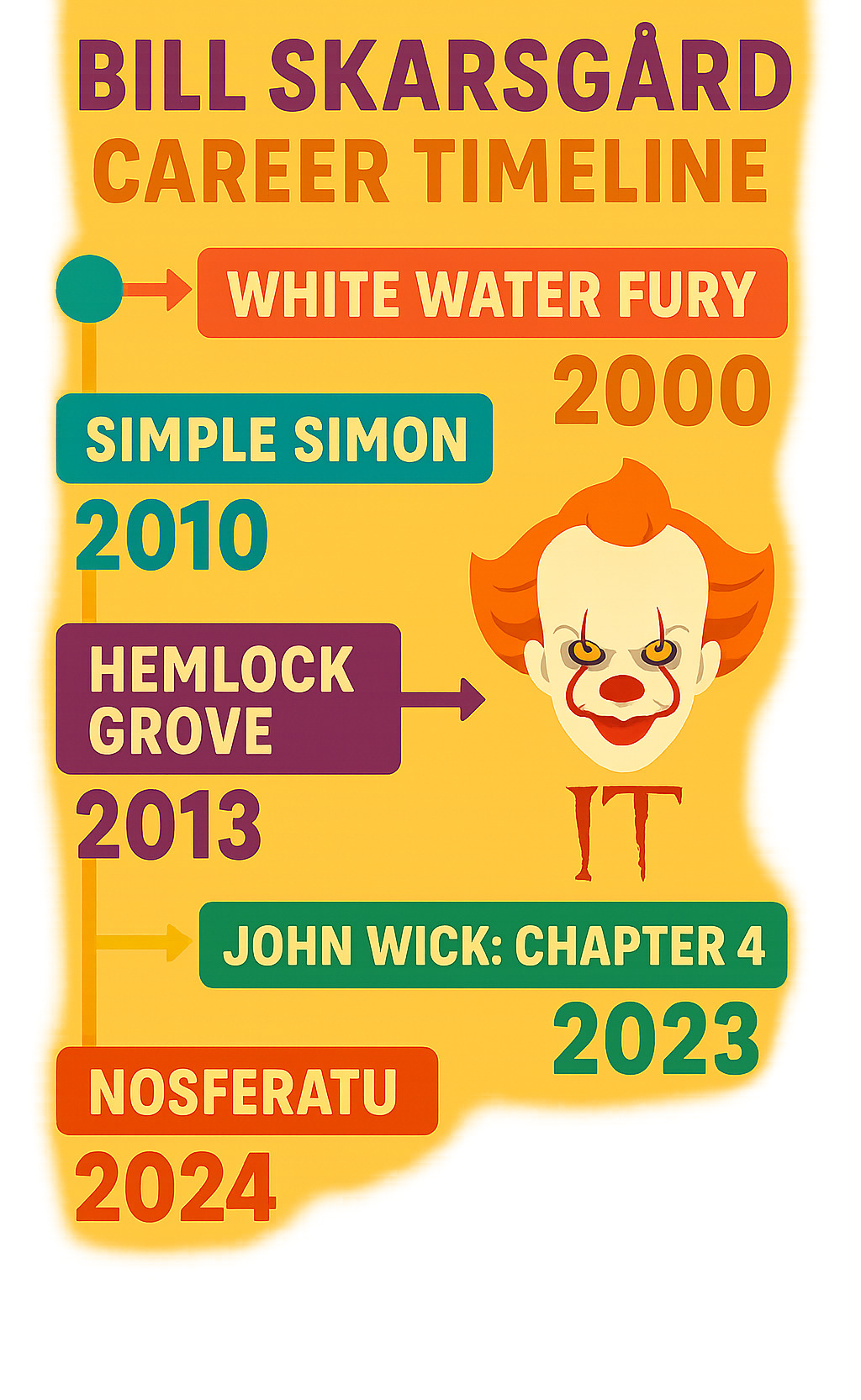 BILL SKARSGÅRD
CAREER TIMELINE

WHITE WATER FURY
2000

SIMPLE SIMON
2010

HEMLOCK GROVE
2013

IT

JOHN WICK: CHAPTER 4
2023

NOSFERATU
2024