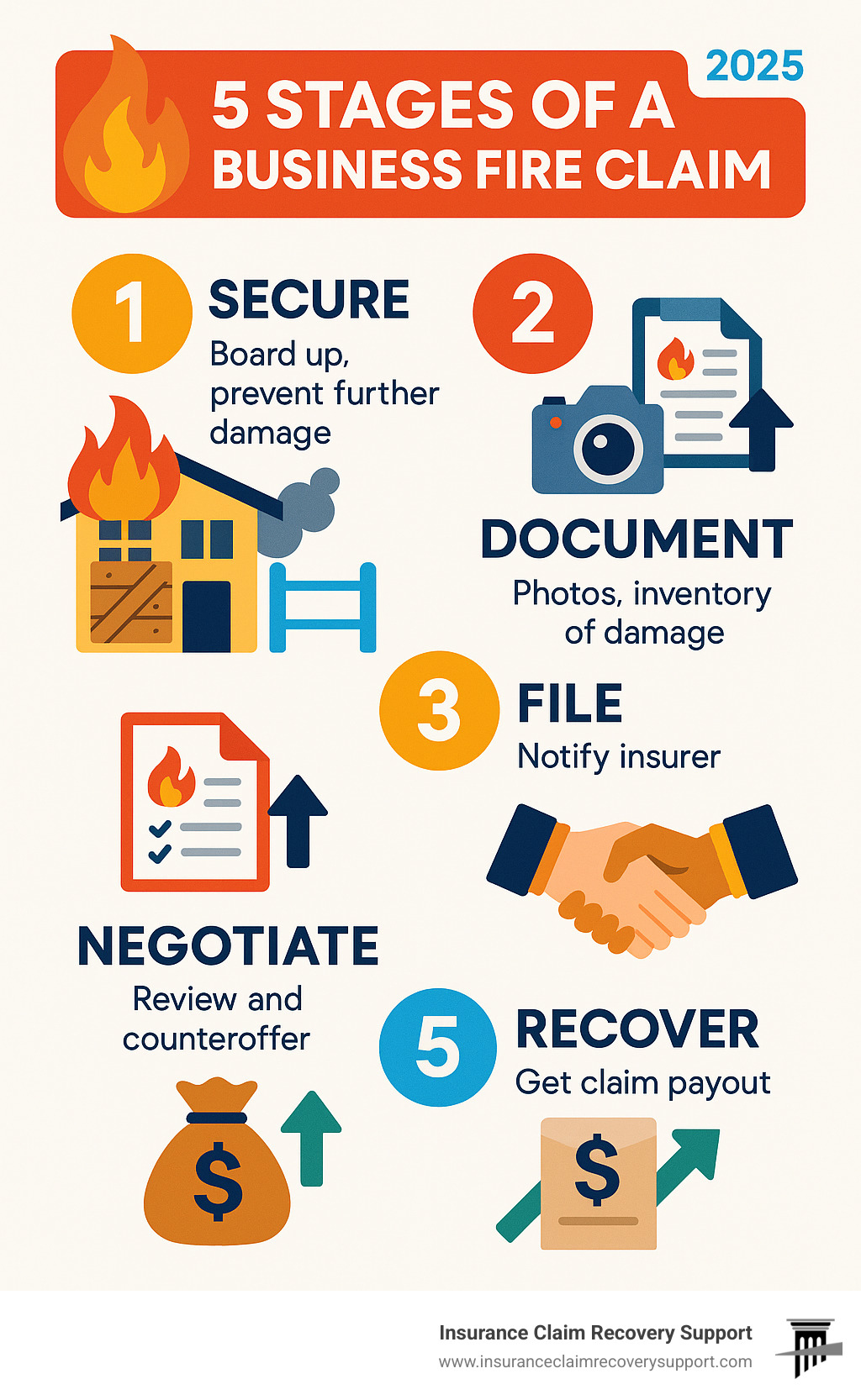 2025

5 STAGES OF A BUSINESS FIRE CLAIM

1 SECURE
Board up, prevent further damage

2

DOCUMENT
Photos, inventory of damage

3 FILE
Notify insurer

NEGOTIATE
Review and counteroffer

5 RECOVER
Get claim payout

$

$

Insurance Claim Recovery Support
www.insuranceclaimrecoverysupport.com