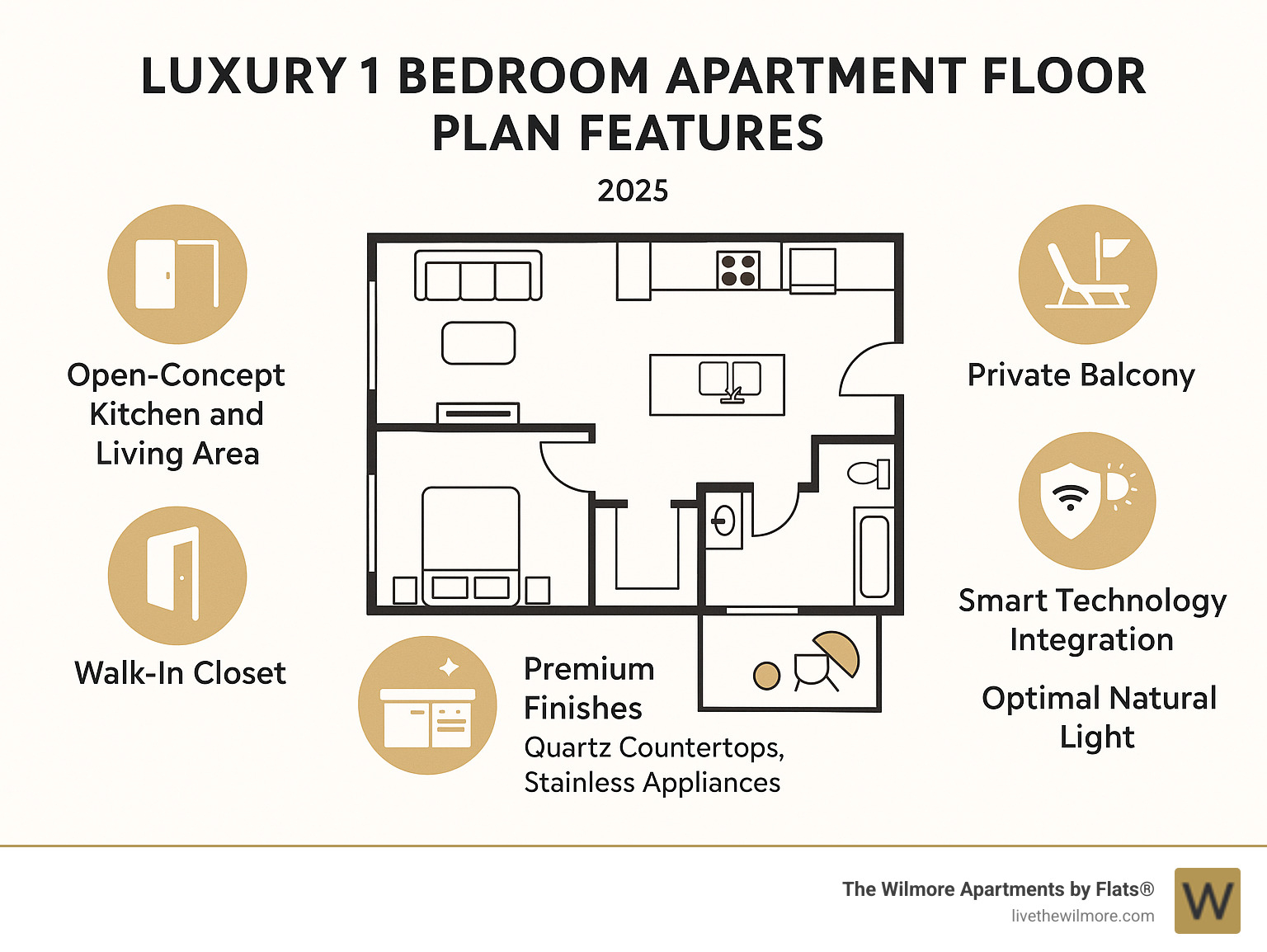 LUXURY 1 BEDROOM APARTMENT FLOOR PLAN FEATURES

2025

Open-Concept Kitchen and Living Area

Walk-In Closet

Premium Finishes
Quartz Countertops, Stainless Appliances

Private Balcony

Smart Technology Integration

Optimal Natural Light

The Wilmore Apartments by Flats®
livethewilmore.com

W