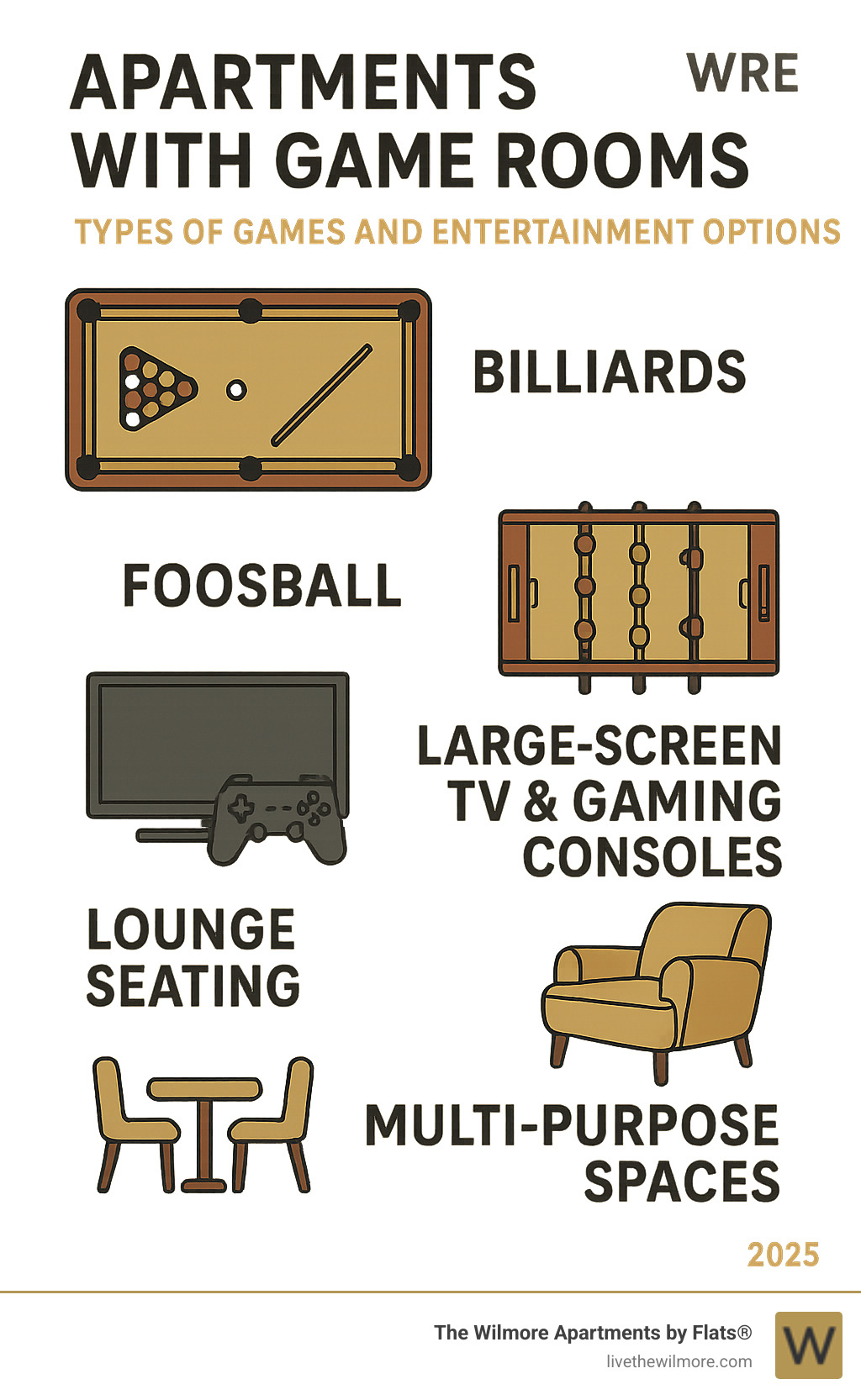 APARTMENTS WITH GAME ROOMS

WRE

TYPES OF GAMES AND ENTERTAINMENT OPTIONS

BILLIARDS

FOOSBALL

LARGE-SCREEN TV & GAMING CONSOLES

LOUNGE SEATING

MULTI-PURPOSE SPACES

2025

The Wilmore Apartments by Flats®
livethewilmore.com

W