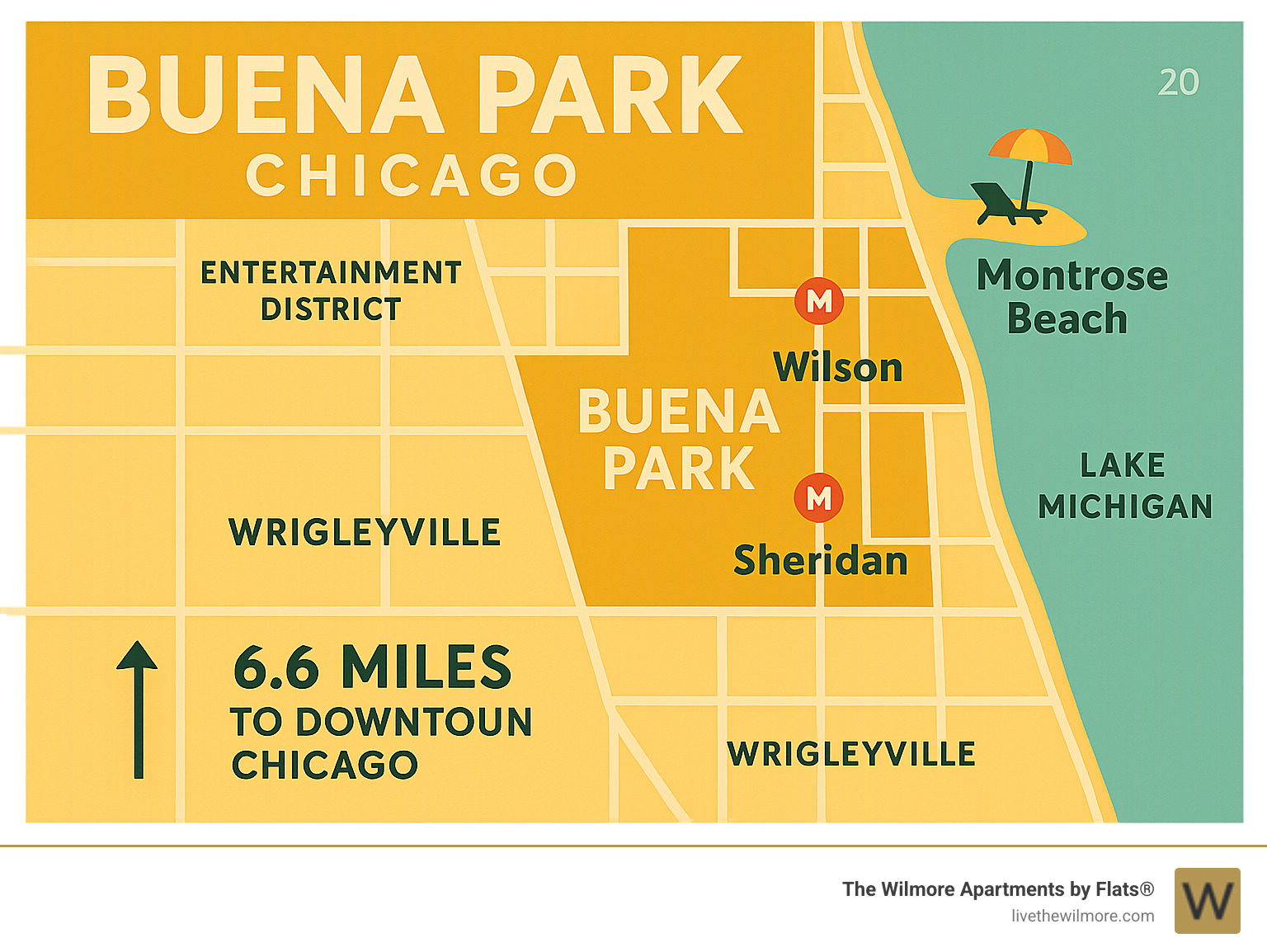 BUENA PARK
CHICAGO

20

ENTERTAINMENT DISTRICT

M

Wilson

Montrose Beach

BUENA PARK

M

Sheridan

LAKE MICHIGAN

WRIGLEYVILLE

6.6 MILES
TO DOWNTOUN CHICAGO

WRIGLEYVILLE

The Wilmore Apartments by Flats®
livethewilmore.com

W