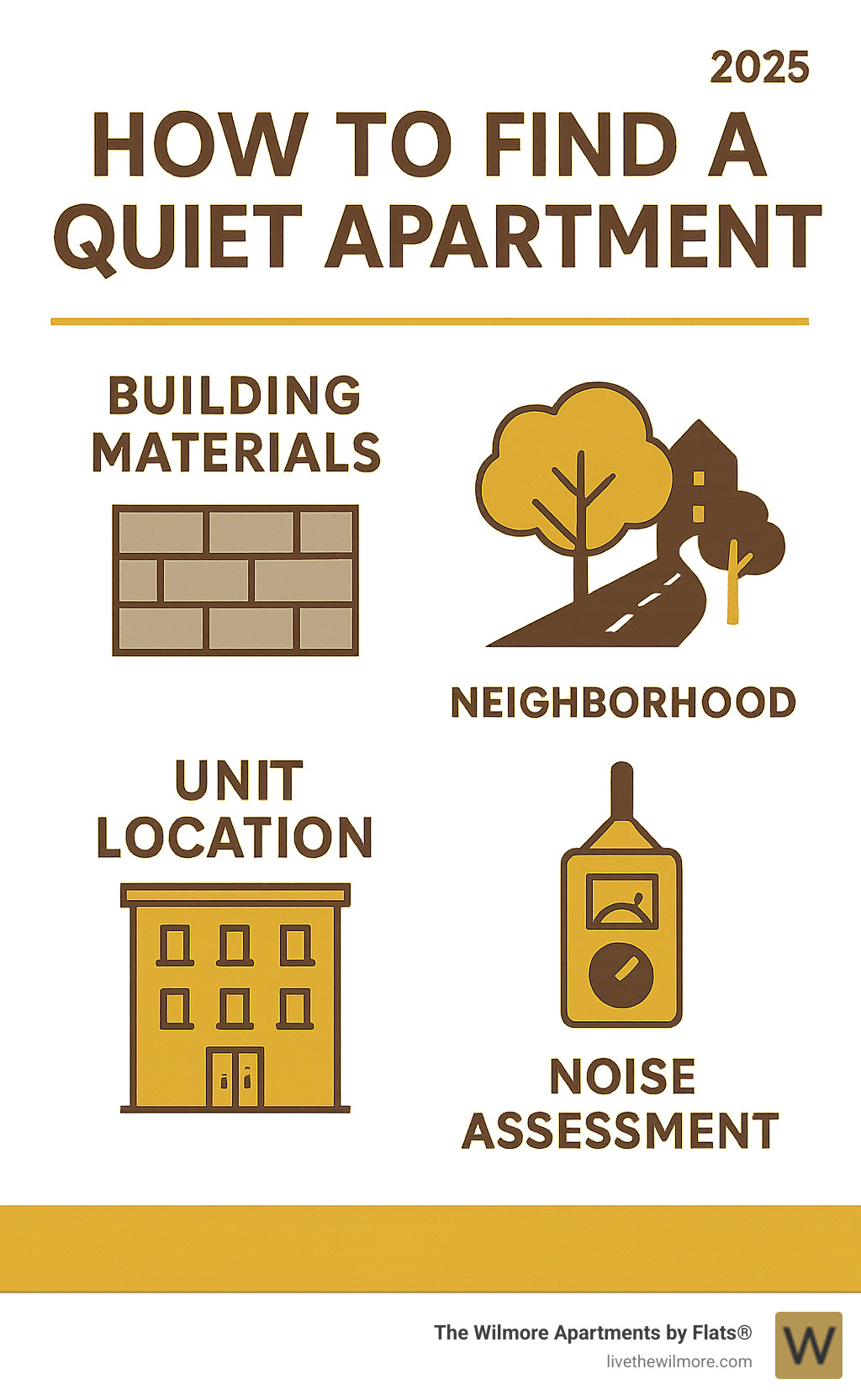 2025

HOW TO FIND A QUIET APARTMENT

BUILDING MATERIALS

NEIGHBORHOOD

UNIT LOCATION

NOISE ASSESSMENT

The Wilmore Apartments by Flats®
livethewilmore.com

W