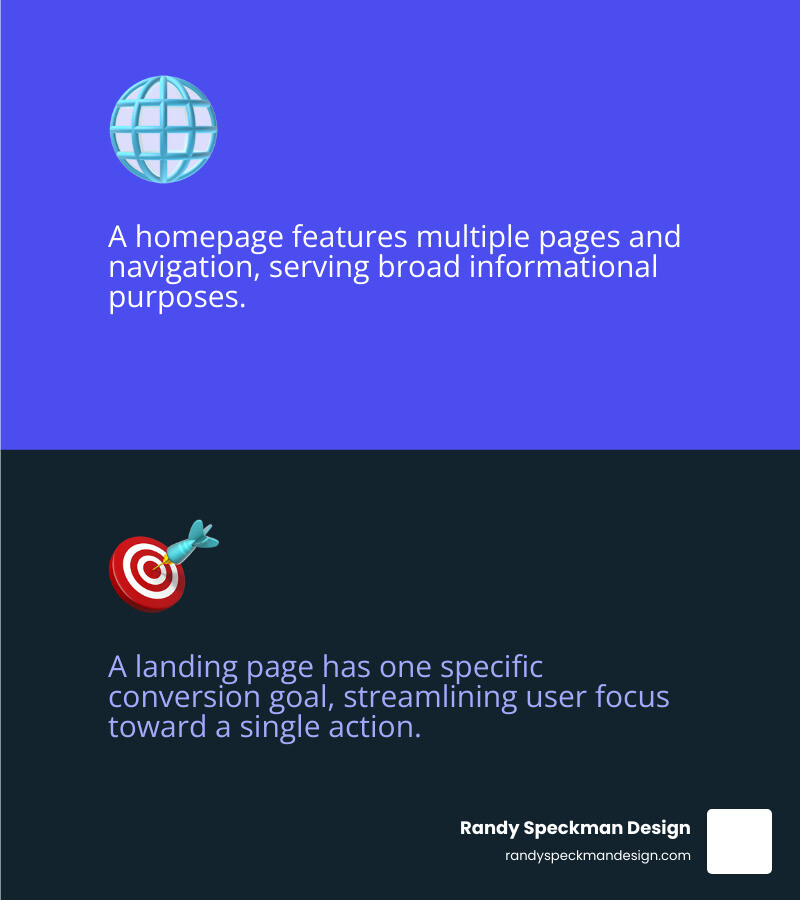 A homepage features multiple pages and navigation, serving broad informational purposes.

A landing page has one specific conversion goal, streamlining user focus toward a single action.

Randy Speckman Design
randyspeckmandesign.com