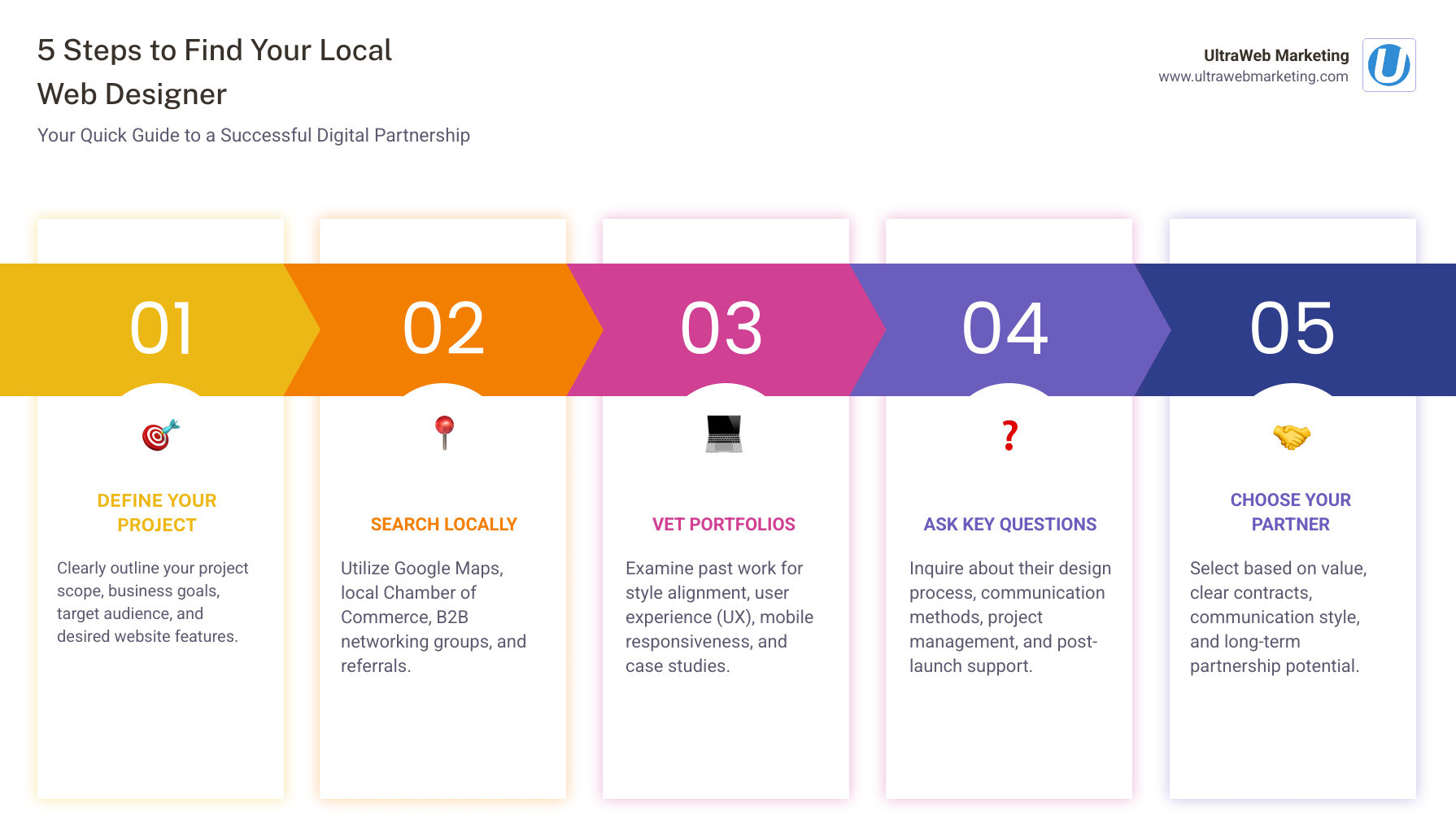 5 Steps to Find Your Local Web Designer

Your Quick Guide to a Successful Digital Partnership

UltraWeb Marketing
www.ultrawebmarketing.com

01

DEFINE YOUR PROJECT

Clearly outline your project scope, business goals, target audience, and desired website features.

02

SEARCH LOCALLY

Utilize Google Maps, local Chamber of Commerce, B2B networking groups, and referrals.

03

VET PORTFOLIOS

Examine past work for style alignment, user experience (UX), mobile responsiveness, and case studies.

04

?

ASK KEY QUESTIONS

Inquire about their design process, communication methods, project management, and post-launch support.

05

CHOOSE YOUR PARTNER

Select based on value, clear contracts, communication style, and long-term partnership potential.