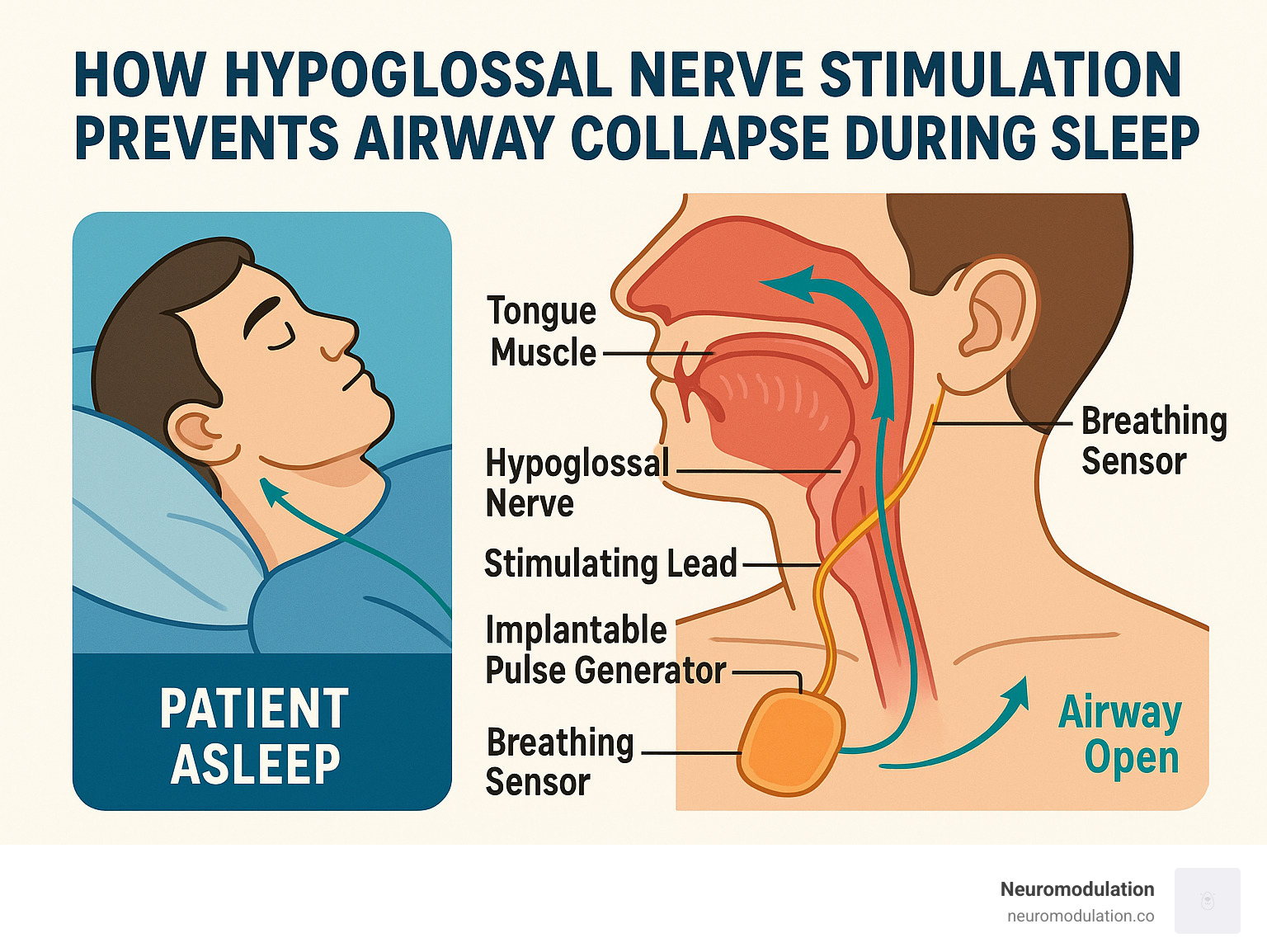 HOW HYPOGLOSSAL NERVE STIMULATION PREVENTS AIRWAY COLLAPSE DURING SLEEP

PATIENT ASLEEP

Tongue Muscle

Hypoglossal Nerve

Stimulating Lead

Implantable Pulse Generator

Breathing Sensor

Breathing Sensor

Airway Open

Neuromodulation
neuromodulation.co