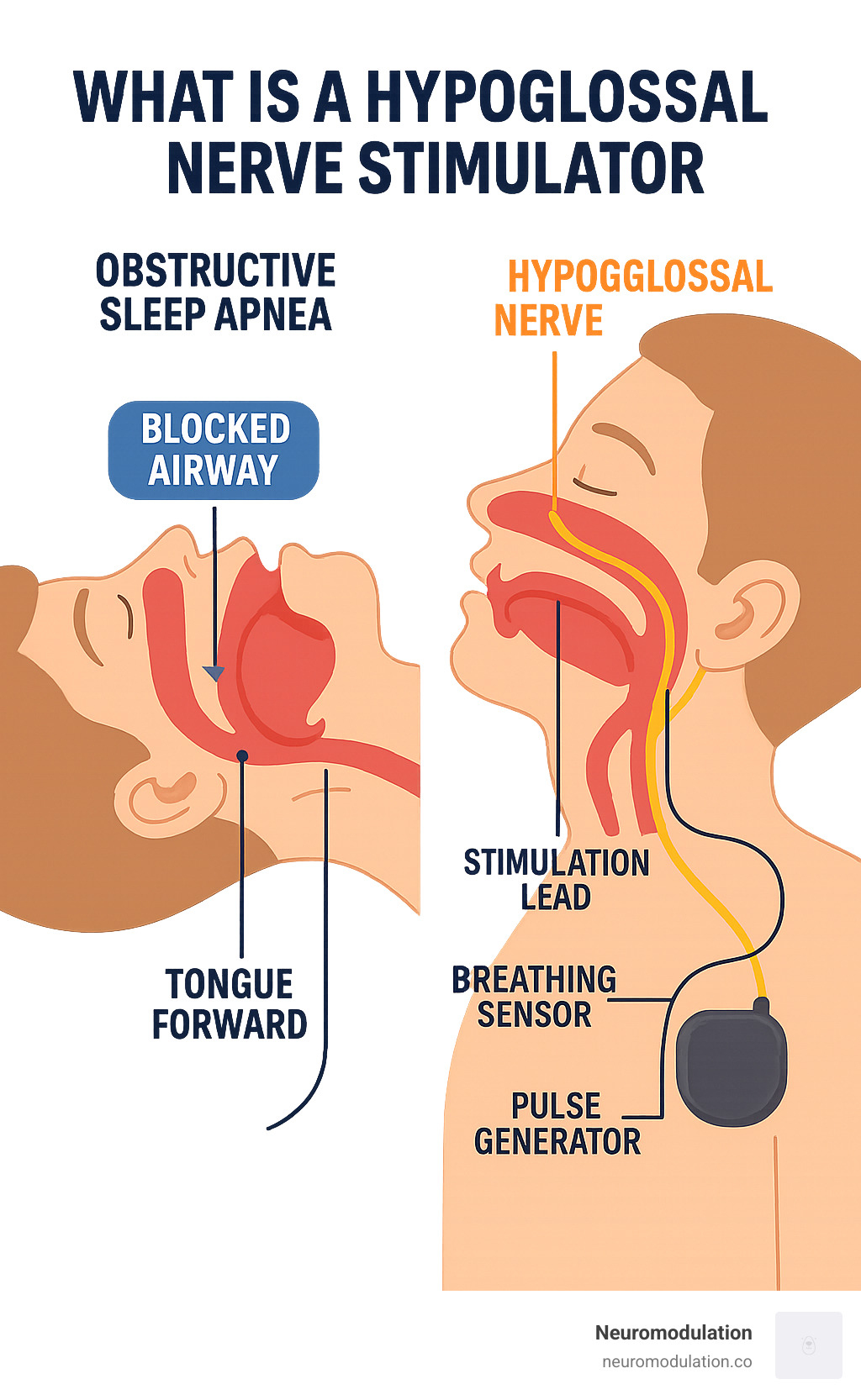 WHAT IS A HYPOGLOSSAL NERVE STIMULATOR

OBSTRUCTIVE SLEEP APNEA

BLOCKED AIRWAY

TONGUE FORWARD

HYPOGGLOSSAL NERVE

STIMULATION LEAD

BREATHING SENSOR

PULSE GENERATOR

Neuromodulation
neuromodulation.co