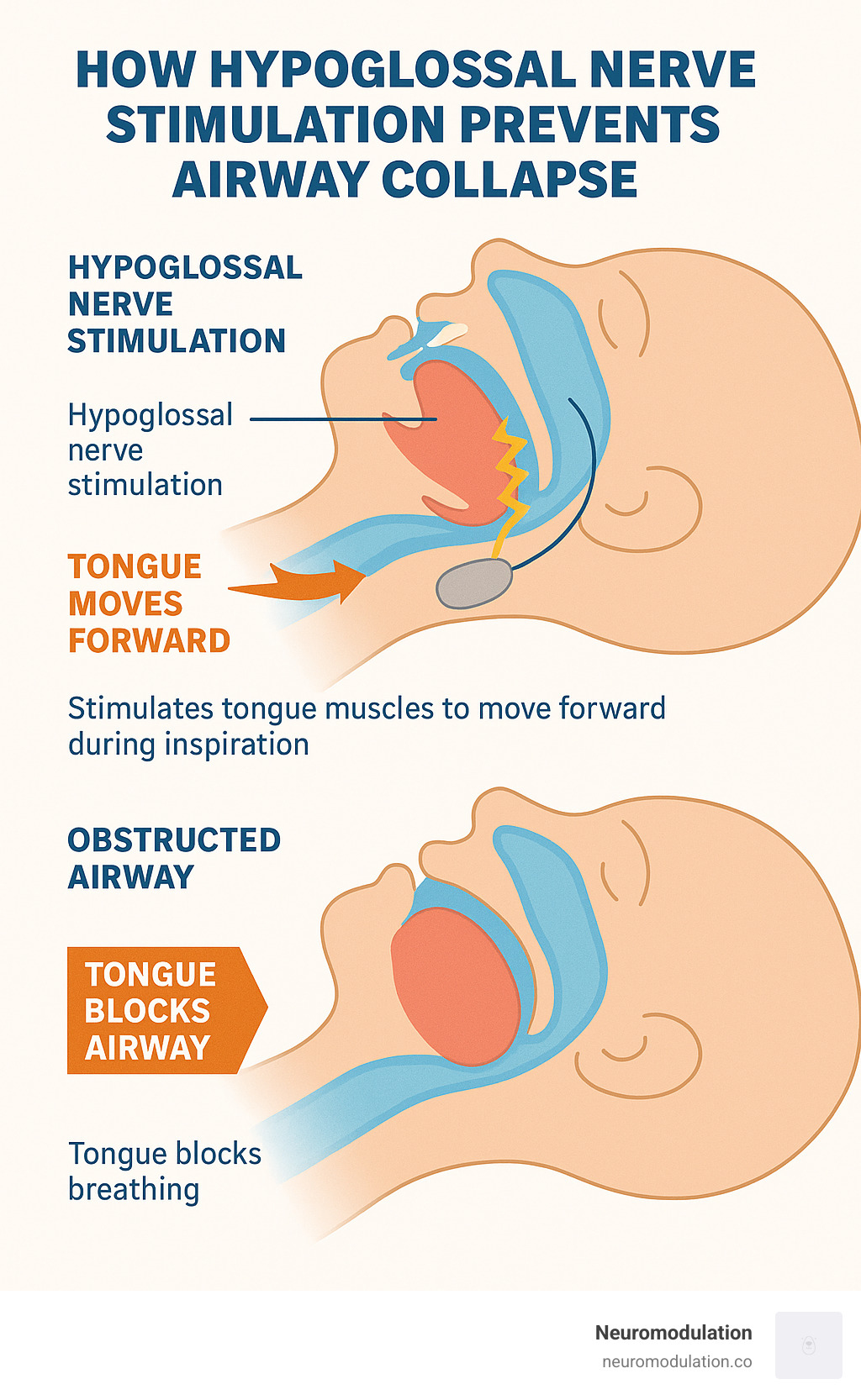 HOW HYPOGLOSSAL NERVE STIMULATION PREVENTS AIRWAY COLLAPSE

HYPOGLOSSAL NERVE STIMULATION

Hypoglossal nerve stimulation

TONGUE MOVES FORWARD

Stimulates tongue muscles to move forward during inspiration

OBSTRUCTED AIRWAY

TONGUE BLOCKS AIRWAY

Tongue blocks breathing

Neuromodulation
neuromodulation.co