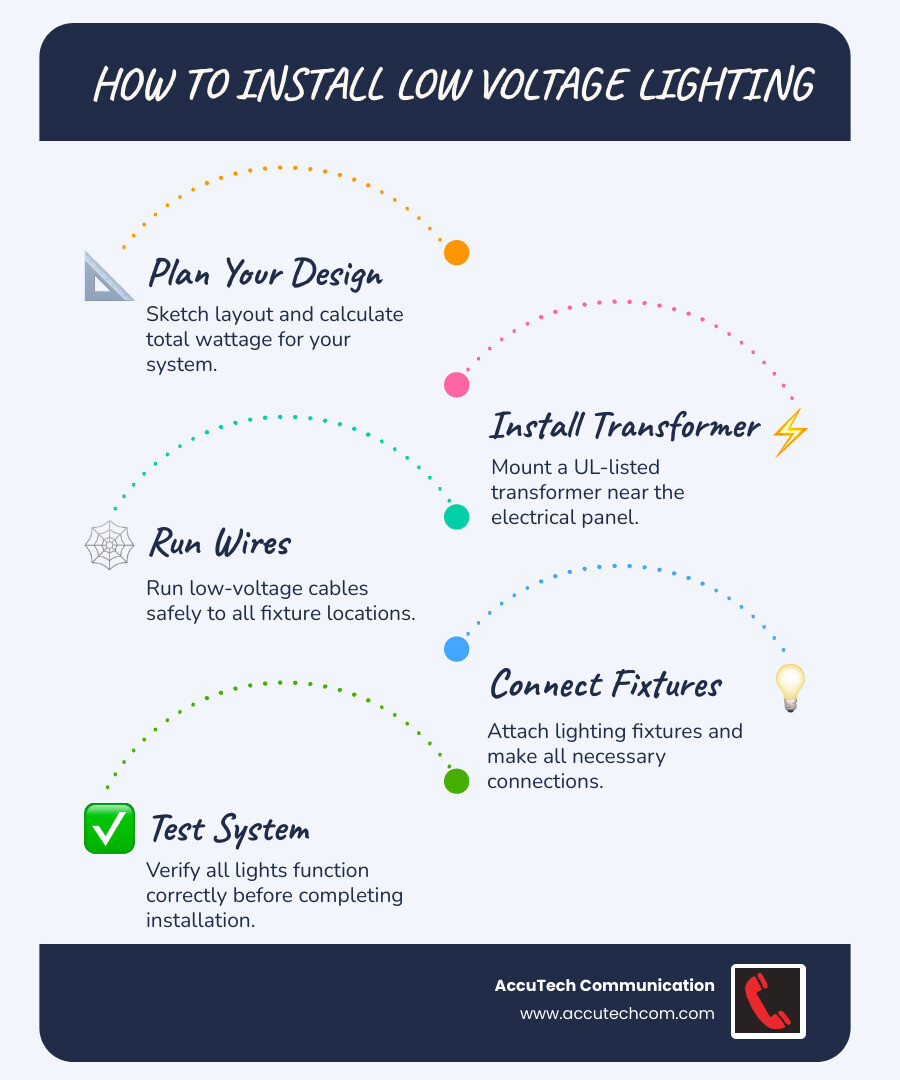 HOW TO INSTALL LOW VOLTAGE LIGHTING

Plan Your Design

Sketch layout and calculate total wattage for your system.

Install Transformer

Mount a UL-listed transformer near the electrical panel.

Run Wires

Run low-voltage cables safely to all fixture locations.

Connect Fixtures

Attach lighting fixtures and make all necessary connections.

Test System

Verify all lights function correctly before completing installation.

AccuTech Communication
www.accutechcom.com