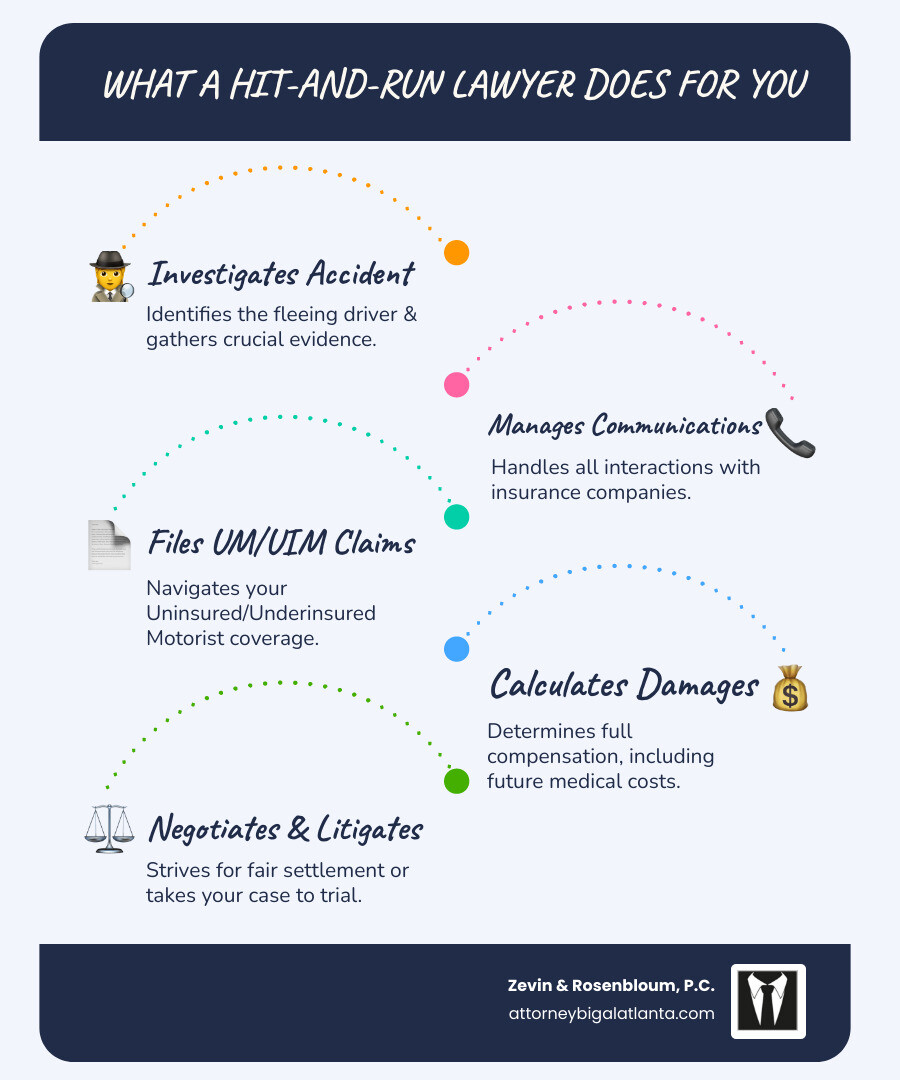 WHAT A HIT-AND-RUN LAWYER DOES FOR YOU

Investigates Accident
Identifies the fleeing driver & gathers crucial evidence.

Manages Communications
Handles all interactions with insurance companies.

Files UM/UIM Claims
Navigates your Uninsured/Underinsured Motorist coverage.

Calculates Damages
Determines full compensation, including future medical costs.

Negotiates & Litigates
Strives for fair settlement or takes your case to trial.

Zevin & Rosenbloum, P.C.
attorneybigalatlanta.com