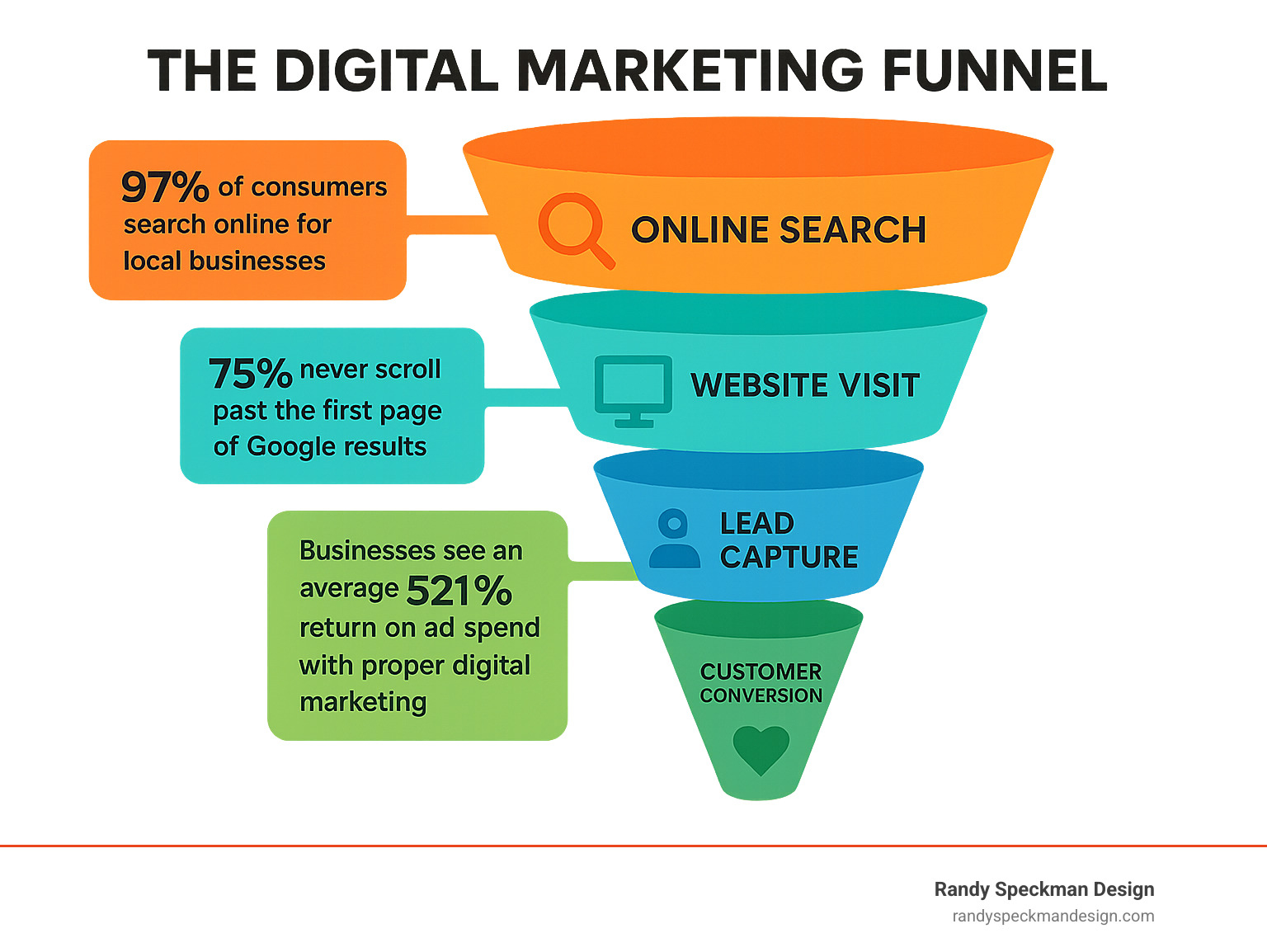 THE DIGITAL MARKETING FUNNEL

97% of consumers search online for local businesses

ONLINE SEARCH

75% never scroll past the first page of Google results

WEBSITE VISIT

Businesses see an average 521% return on ad spend with proper digital marketing

LEAD CAPTURE

CUSTOMER CONVERSION

Randy Speckman Design
randyspeckmandesign.com