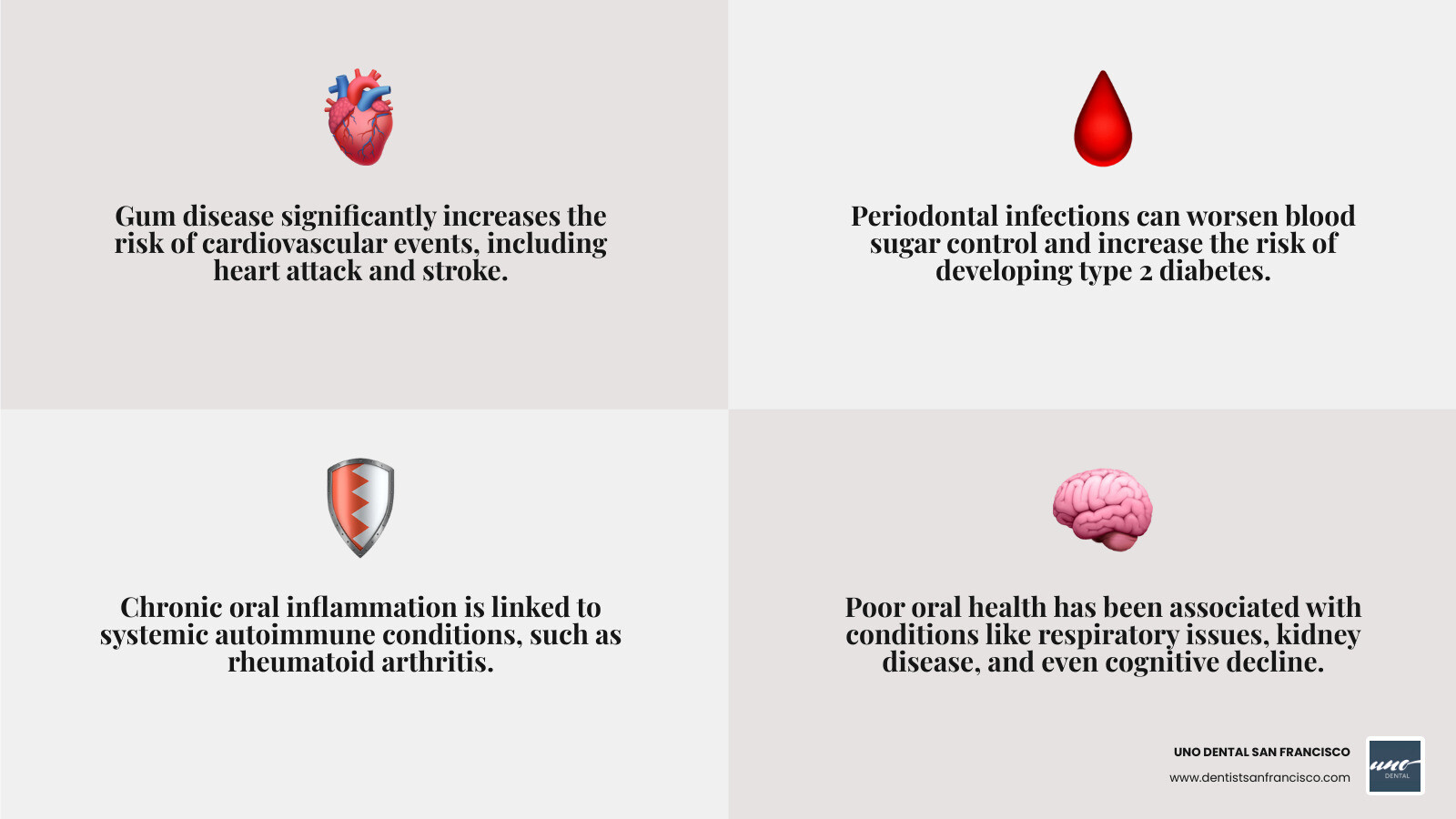 Gum disease significantly increases the risk of cardiovascular events, including heart attack and stroke.

Periodontal infections can worsen blood sugar control and increase the risk of developing type 2 diabetes.

Chronic oral inflammation is linked to systemic autoimmune conditions, such as rheumatoid arthritis.

Poor oral health has been associated with conditions like respiratory issues, kidney disease, and even cognitive decline.

UNO DENTAL SAN FRANCISCO
www.dentistsanfrancisco.com

uno
DENTAL