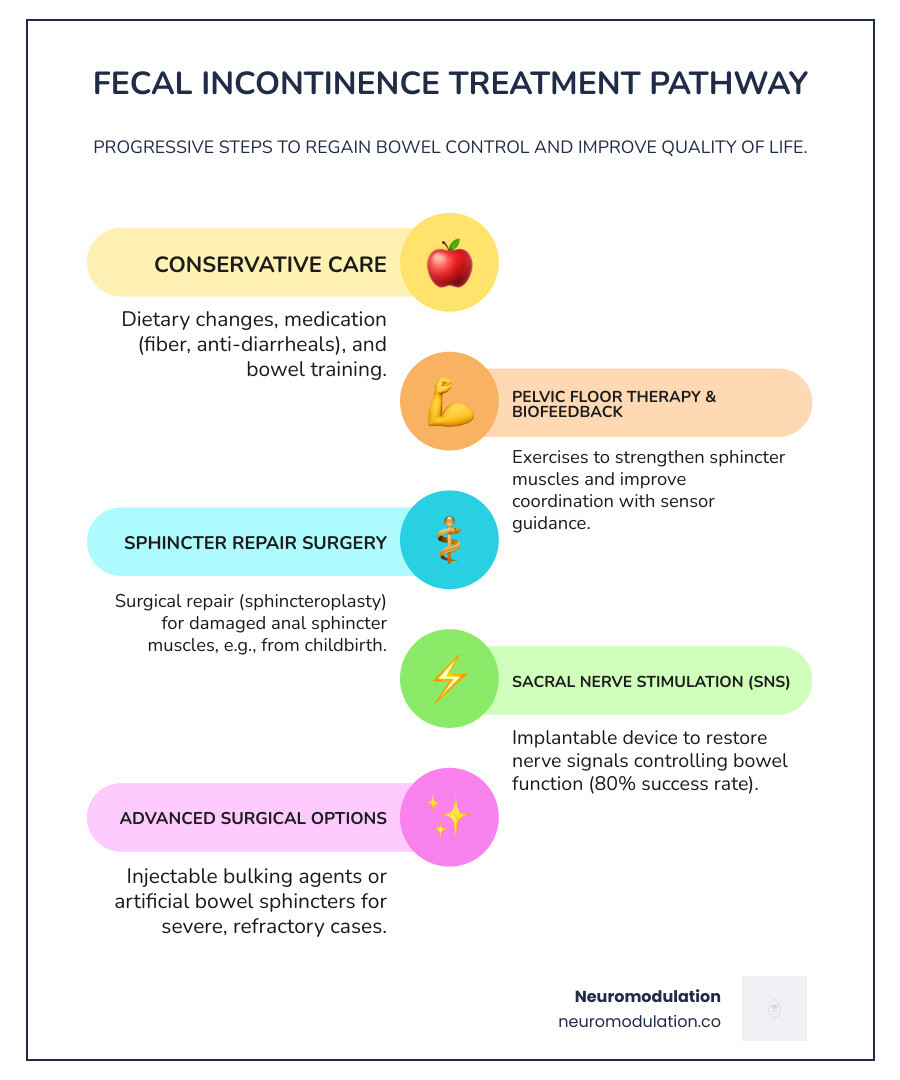 FECAL INCONTINENCE TREATMENT PATHWAY

PROGRESSIVE STEPS TO REGAIN BOWEL CONTROL AND IMPROVE QUALITY OF LIFE.

CONSERVATIVE CARE

Dietary changes, medication (fiber, anti-diarrheals), and bowel training.

PELVIC FLOOR THERAPY & BIOFEEDBACK

Exercises to strengthen sphincter muscles and improve coordination with sensor guidance.

SPHINCTER REPAIR SURGERY

Surgical repair (sphincteroplasty) for damaged anal sphincter muscles, e.g., from childbirth.

SACRAL NERVE STIMULATION (SNS)

Implantable device to restore nerve signals controlling bowel function (80% success rate).

ADVANCED SURGICAL OPTIONS

Injectable bulking agents or artificial bowel sphincters for severe, refractory cases.

Neuromodulation
neuromodulation.co