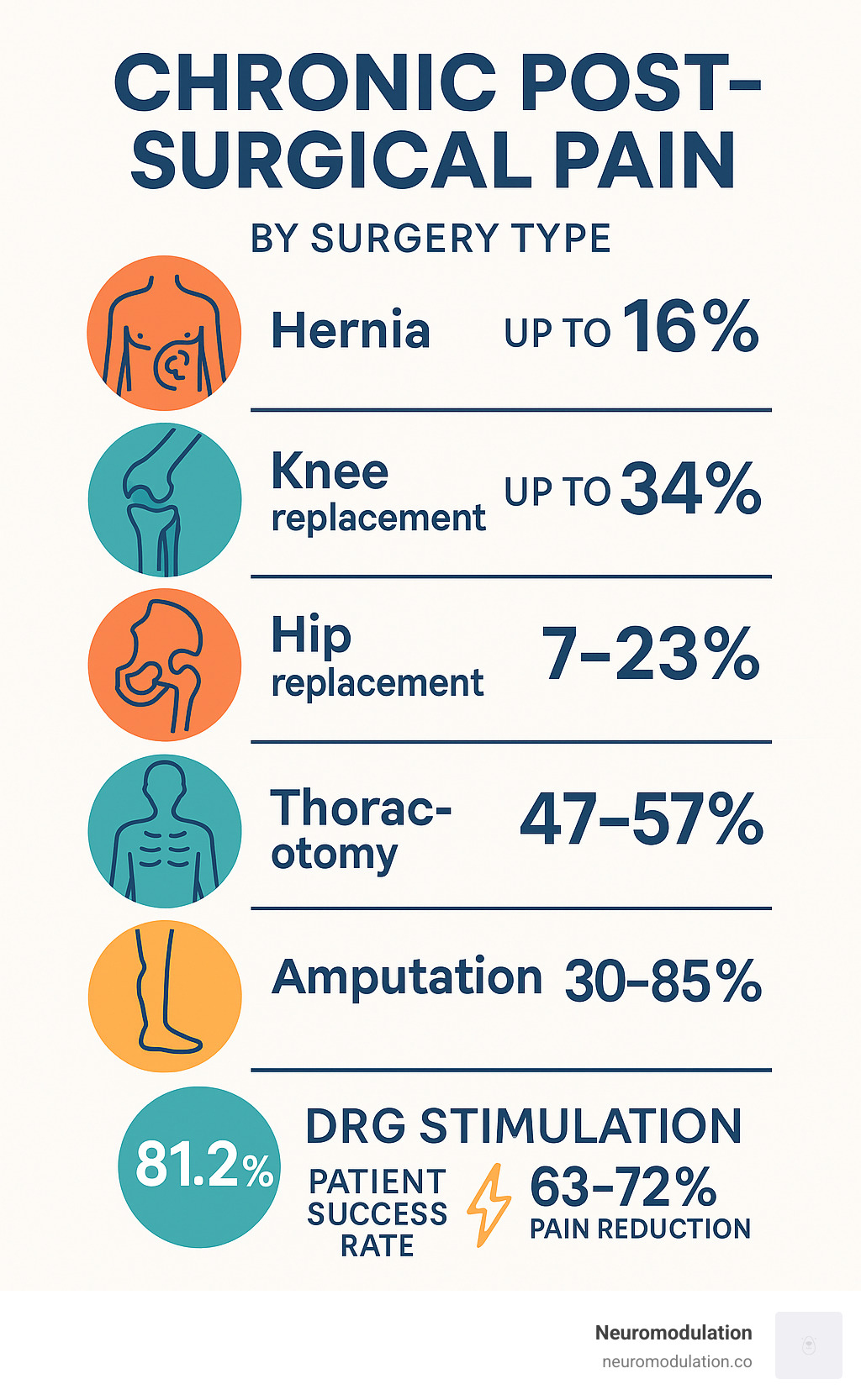 CHRONIC POST-SURGICAL PAIN

BY SURGERY TYPE

Hernia UP TO 16%

Knee replacement UP TO 34%

Hip replacement 7–23%

Thoracotomy 47–57%

Amputation 30–85%

81.2%

DRG STIMULATION

PATIENT SUCCESS RATE

63–72% PAIN REDUCTION

Neuromodulation
neuromodulation.co