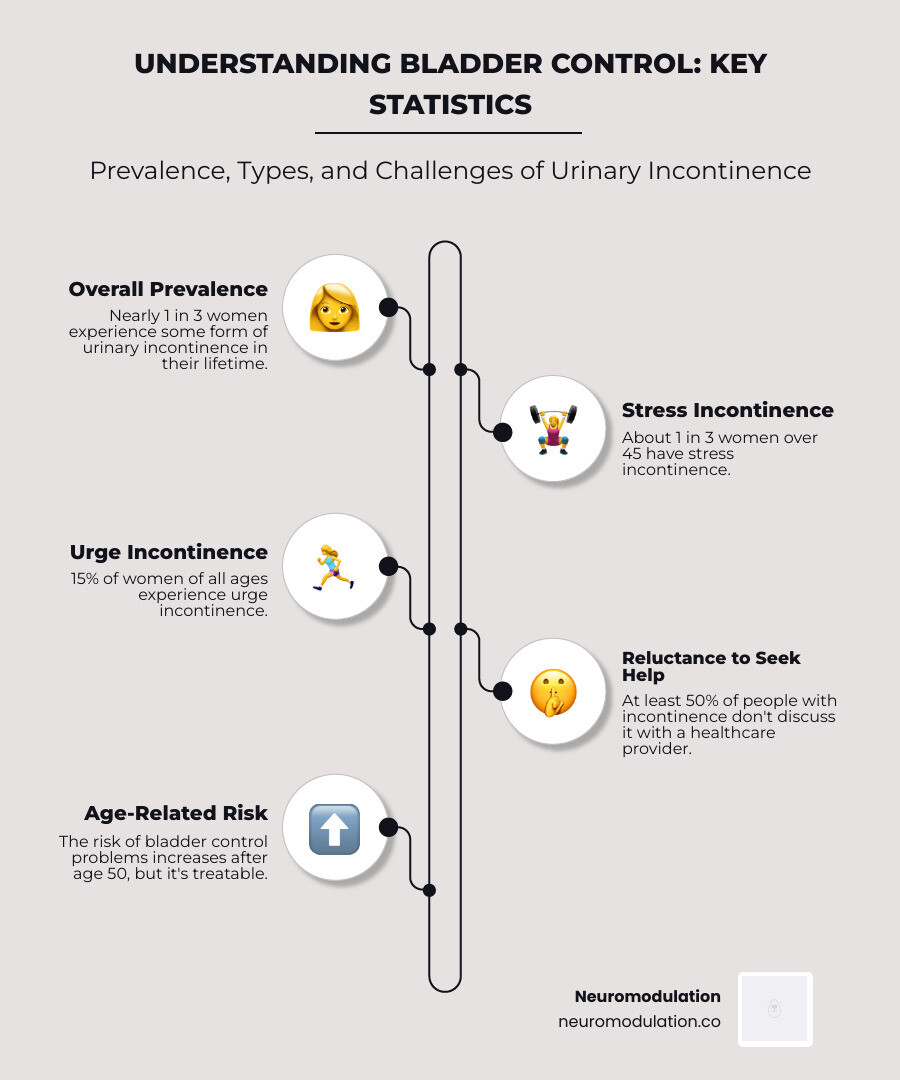 UNDERSTANDING BLADDER CONTROL: KEY STATISTICS

Prevalence, Types, and Challenges of Urinary Incontinence

Overall Prevalence

Nearly 1 in 3 women experience some form of urinary incontinence in their lifetime.

Stress Incontinence

About 1 in 3 women over 45 have stress incontinence.

Urge Incontinence

15% of women of all ages experience urge incontinence.

Reluctance to Seek Help

At least 50% of people with incontinence don't discuss it with a healthcare provider.

Age-Related Risk

The risk of bladder control problems increases after age 50, but it's treatable.

Neuromodulation
neuromodulation.co