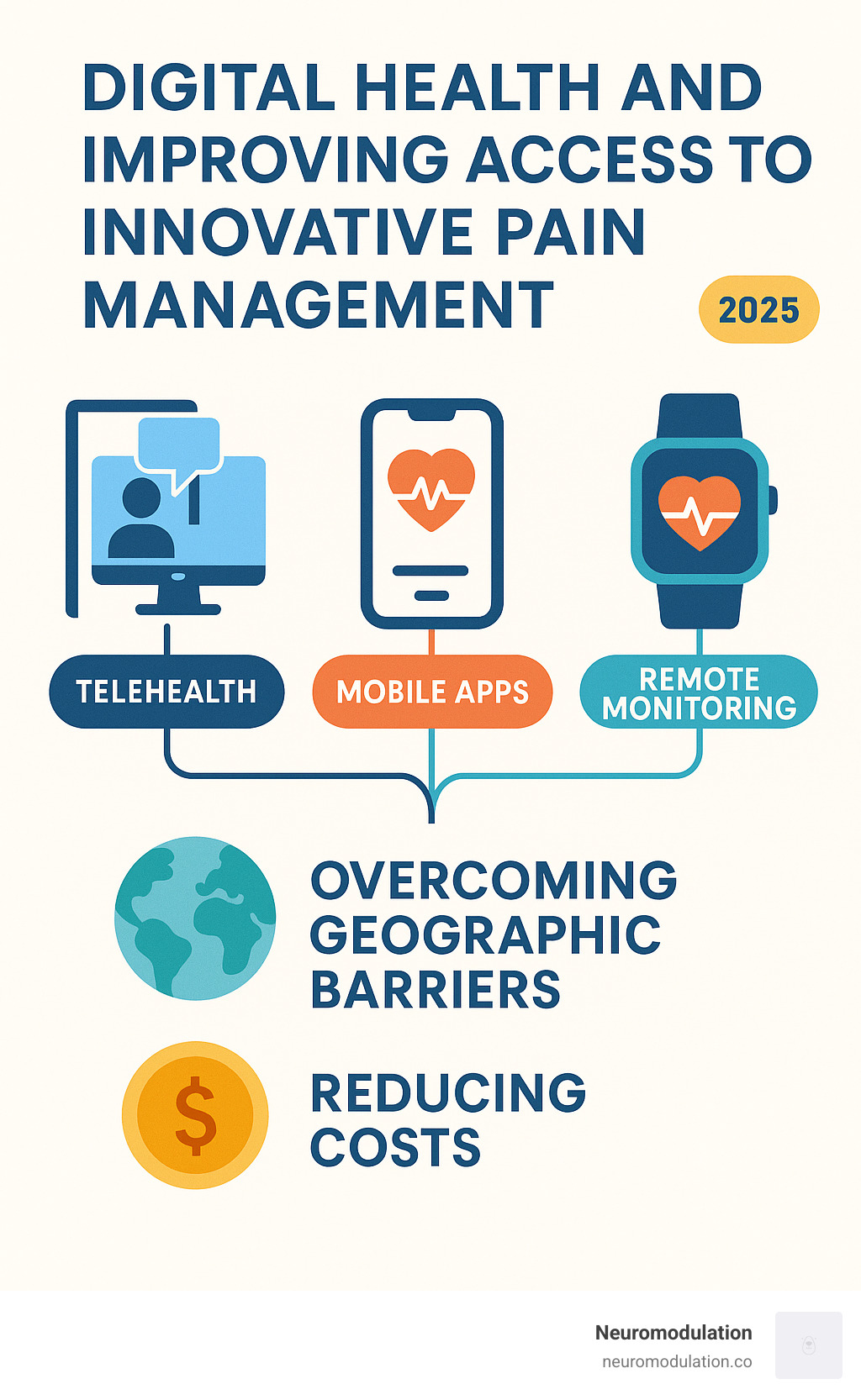 DIGITAL HEALTH AND IMPROVING ACCESS TO INNOVATIVE PAIN MANAGEMENT

2025

TELEHEALTH

MOBILE APPS

REMOTE MONITORING

OVERCOMING GEOGRAPHIC BARRIERS

$

REDUCING COSTS

Neuromodulation
neuromodulation.co