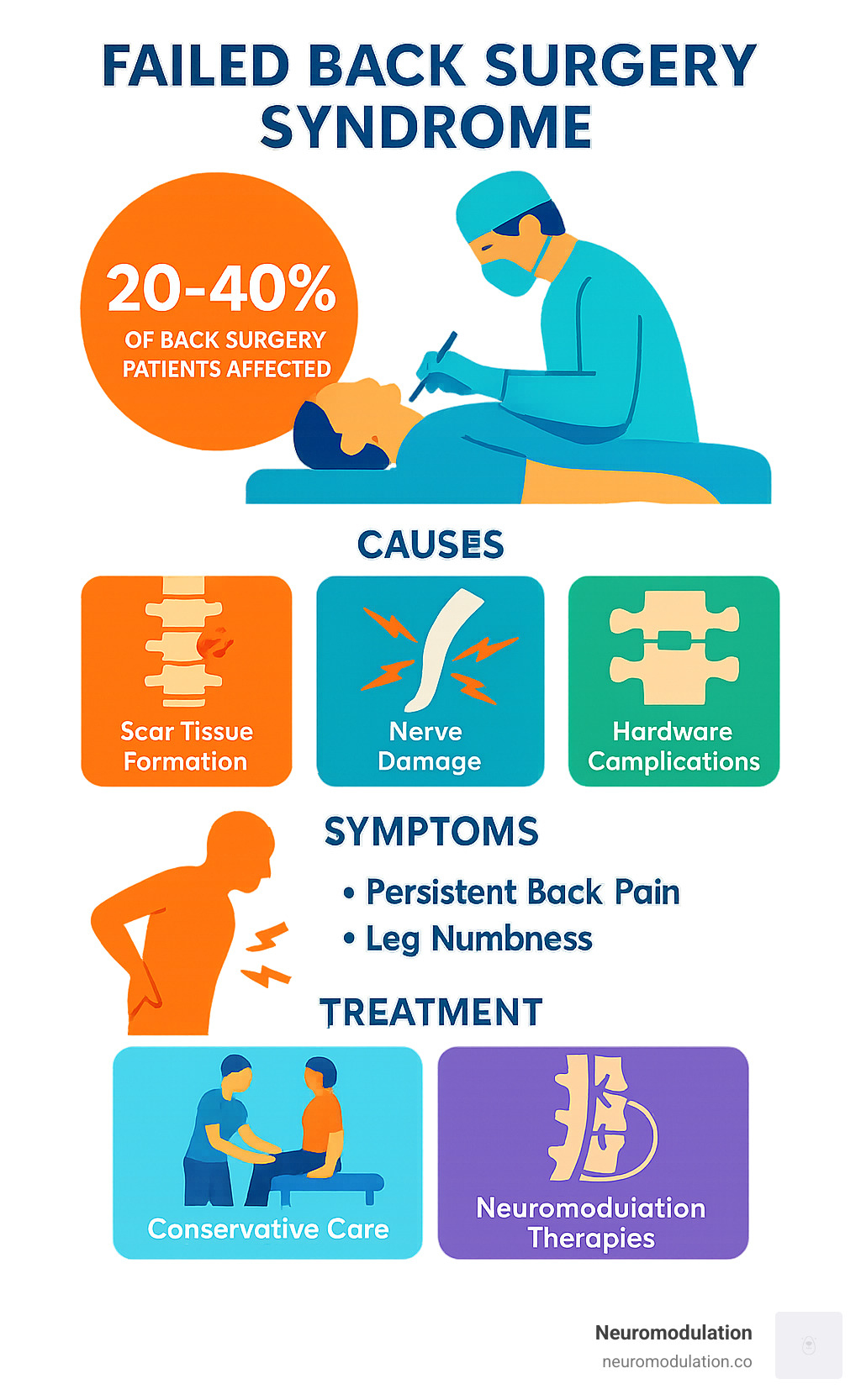 FAILED BACK SURGERY SYNDROME

20-40%
OF BACK SURGERY PATIENTS AFFECTED

CAUSES

Scar Tissue Formation

Nerve Damage

Hardware Camplications

SYMPTOMS

• Persistent Back Pain
• Leg Numbness

TREATMENT

Conservative Care

Neuromoduiation Therapies

Neuromodulation
neuromodulation.co