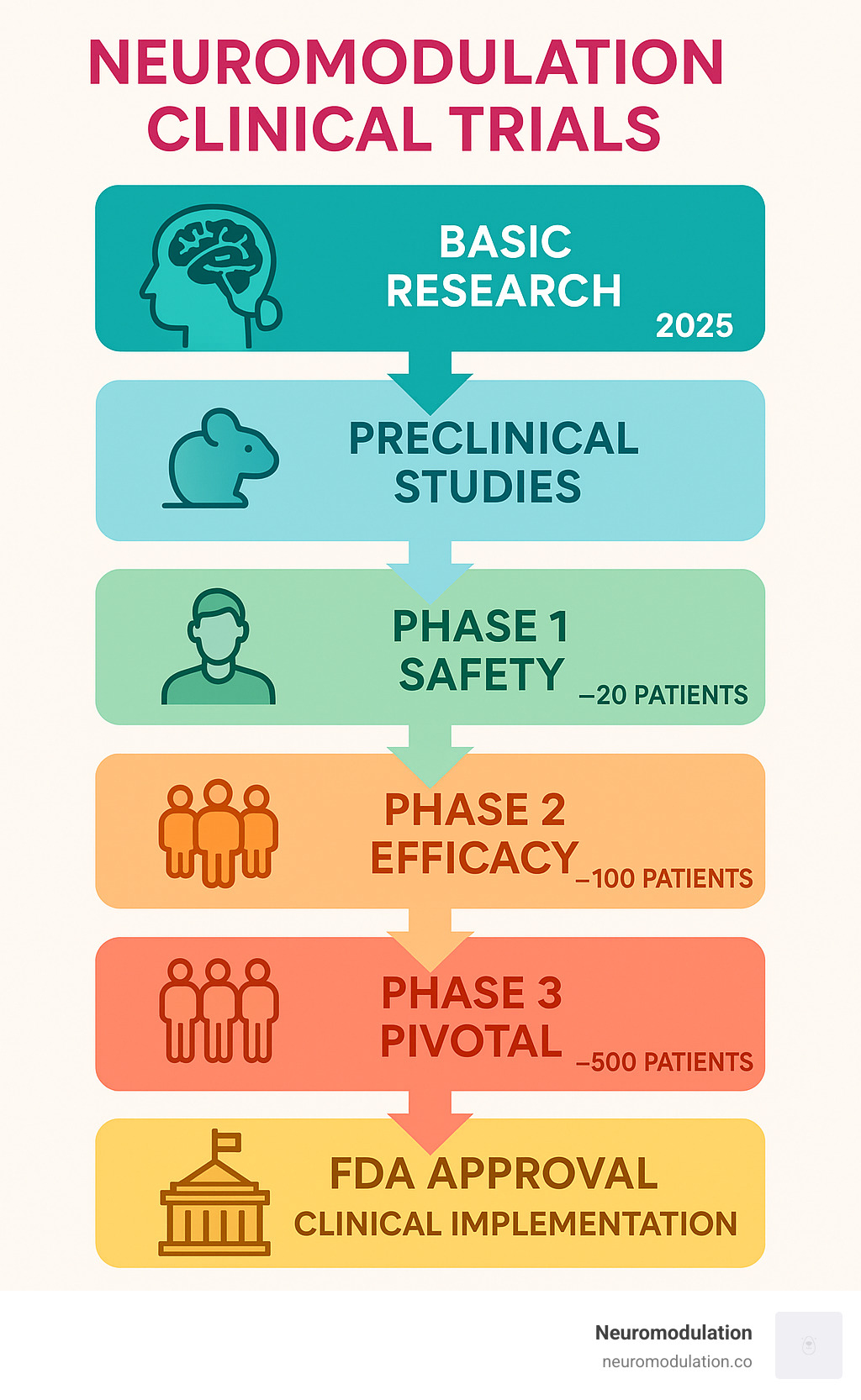 NEUROMODULATION CLINICAL TRIALS

BASIC RESEARCH
2025

PRECLINICAL STUDIES

PHASE 1
SAFETY
–20 PATIENTS

PHASE 2
EFFICACY
–100 PATIENTS

PHASE 3
PIVOTAL
–500 PATIENTS

FDA APPROVAL
CLINICAL IMPLEMENTATION

Neuromodulation
neuromodulation.co