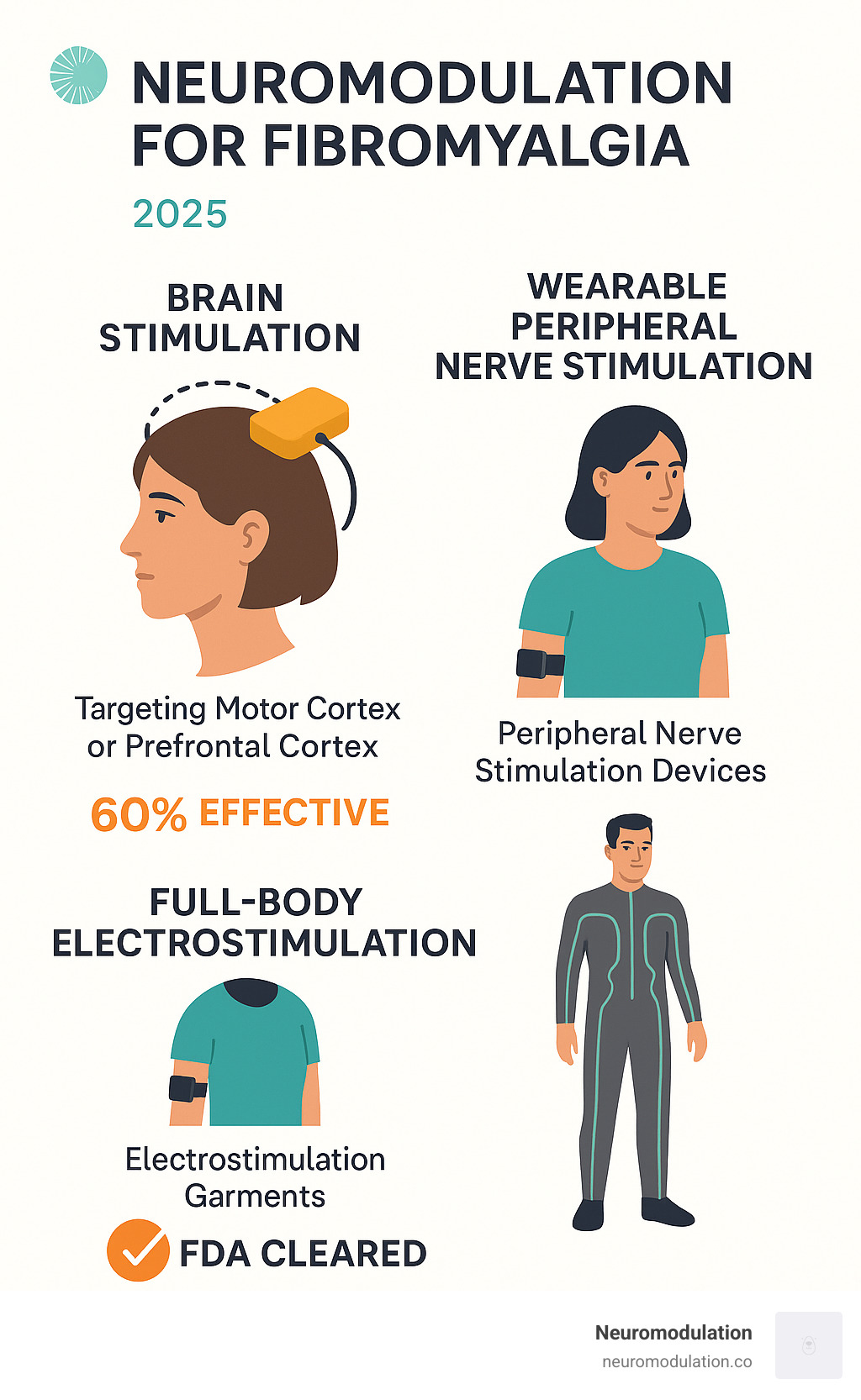 NEUROMODULATION FOR FIBROMYALGIA

2025

BRAIN STIMULATION

Targeting Motor Cortex or Prefrontal Cortex

60% EFFECTIVE

WEARABLE PERIPHERAL NERVE STIMULATION

Peripheral Nerve Stimulation Devices

FULL-BODY ELECTROSTIMULATION

Electrostimulation Garments

FDA CLEARED

Neuromodulation
neuromodulation.co