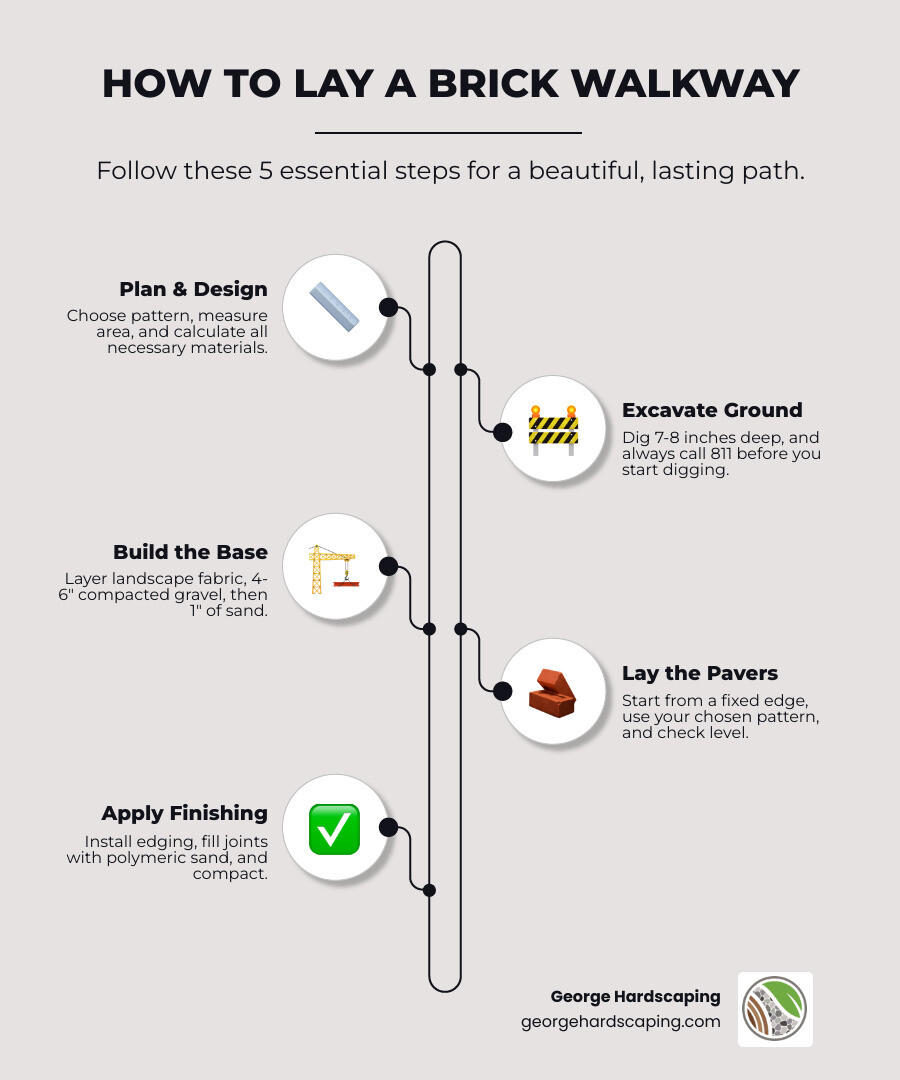 HOW TO LAY A BRICK WALKWAY

Follow these 5 essential steps for a beautiful, lasting path.

Plan & Design
Choose pattern, measure area, and calculate all necessary materials.

Excavate Ground
Dig 7-8 inches deep, and always call 811 before you start digging.

Build the Base
Layer landscape fabric, 4-6" compacted gravel, then 1" of sand.

Lay the Pavers
Start from a fixed edge, use your chosen pattern, and check level.

Apply Finishing
Install edging, fill joints with polymeric sand, and compact.

George Hardscaping
georgehardscaping.com