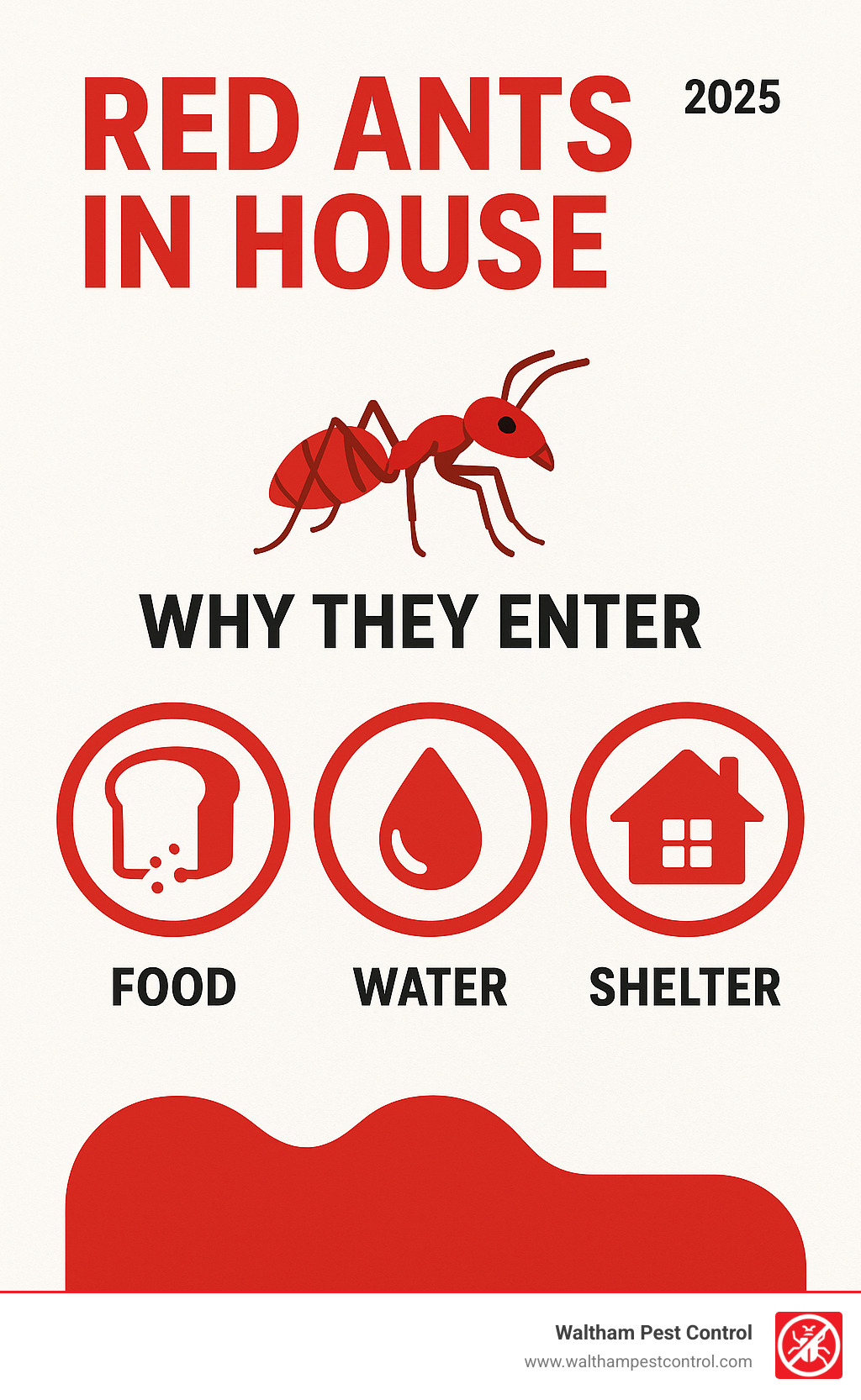 RED ANTS IN HOUSE

2025

WHY THEY ENTER

FOOD

WATER

SHELTER

Waltham Pest Control
www.walthampestcontrol.com