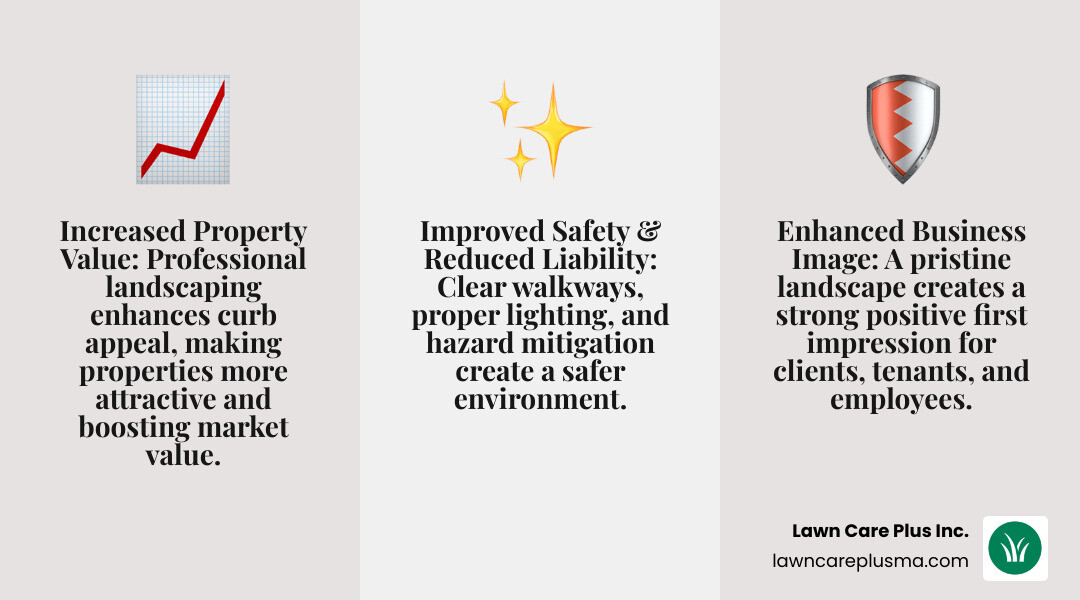 Increased Property Value: Professional landscaping enhances curb appeal, making properties more attractive and boosting market value.

Improved Safety & Reduced Liability: Clear walkways, proper lighting, and hazard mitigation create a safer environment.

Enhanced Business Image: A pristine landscape creates a strong positive first impression for clients, tenants, and employees.

Lawn Care Plus Inc.
lawncareplusma.com