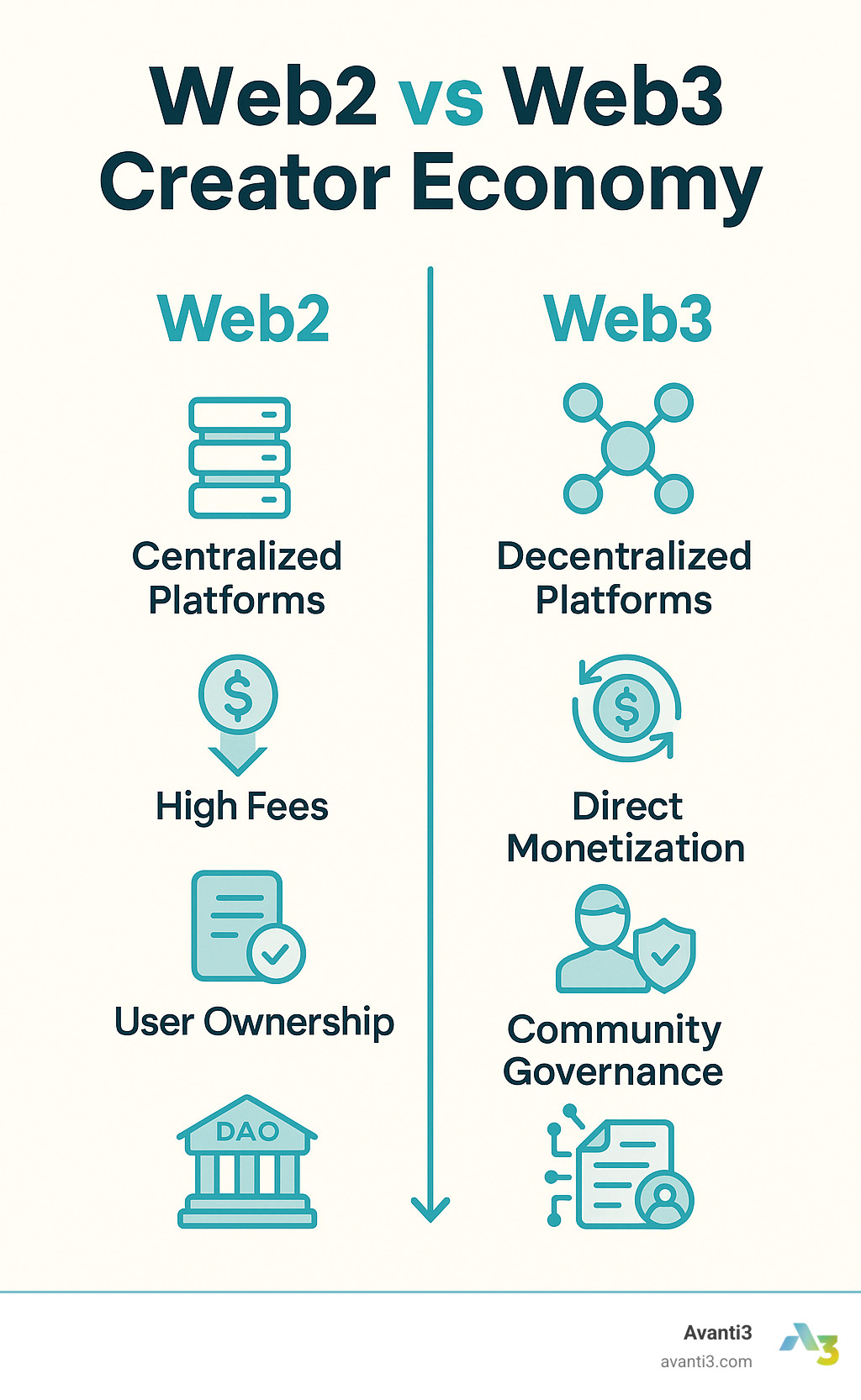 Web2 vs Web3 Creator Economy

Web2

Centralized Platforms

High Fees

User Ownership

DAO

Web3

Decentralized Platforms

Direct Monetization

Community Governance

Avanti3
avanti3.com