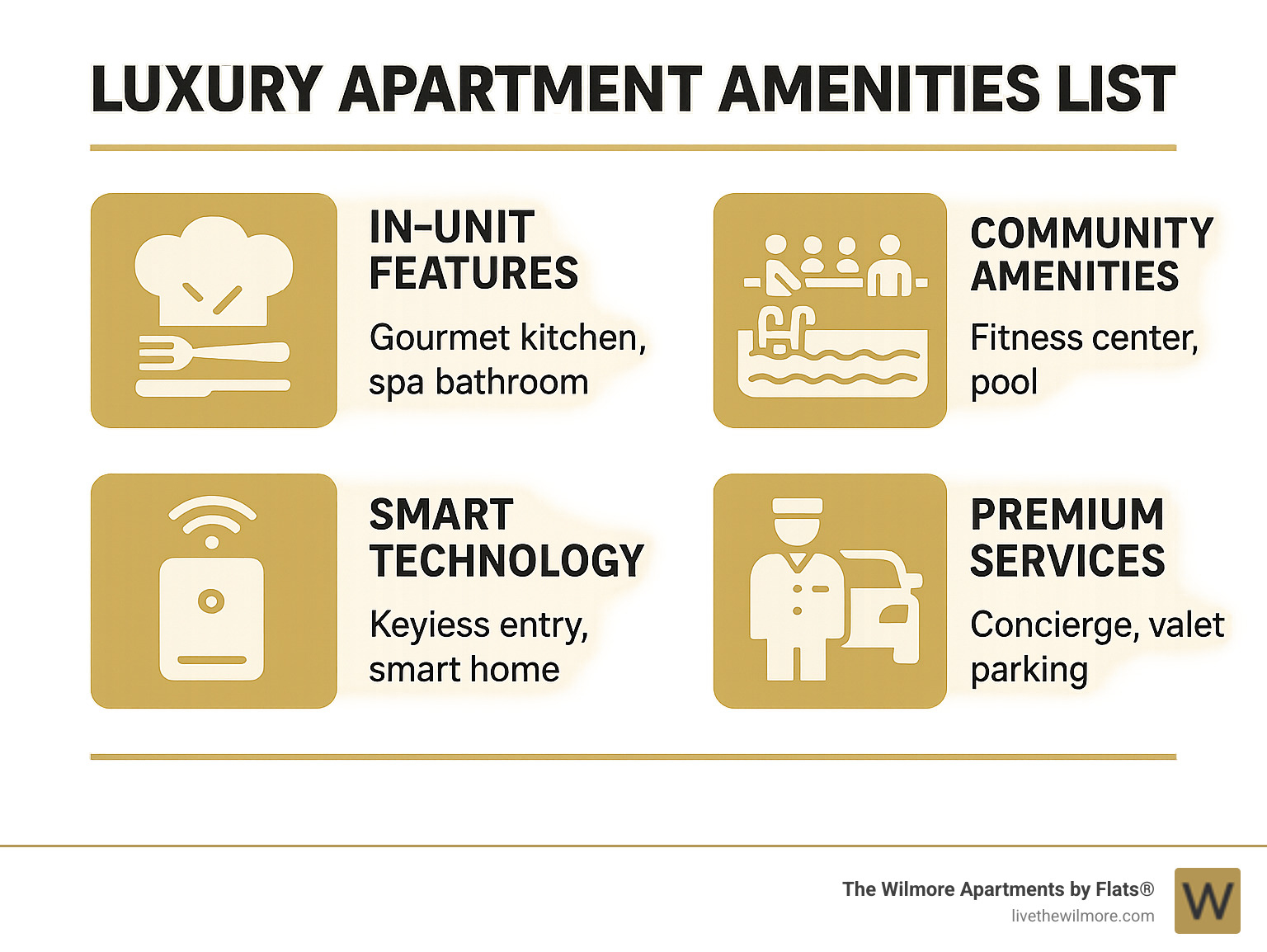 LUXURY APARTMENT AMENITIES LIST

IN-UNIT FEATURES
Gourmet kitchen, spa bathroom

COMMUNITY AMENITIES
Fitness center, pool

SMART TECHNOLOGY
Keyiess entry, smart home

PREMIUM SERVICES
Concierge, valet parking

The Wilmore Apartments by Flats®
livethewilmore.com
W